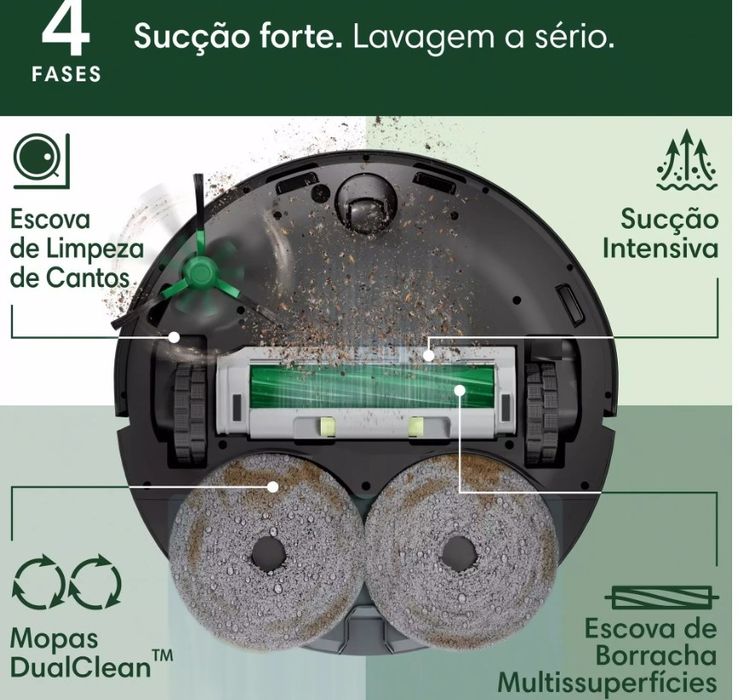 4 FASES

Sucção forte. Lavagem a sério.

Escova de Limpeza de Cantos

Sucção Intensiva

Mopas DualClean™

Escova de Borracha Multissuperfícies