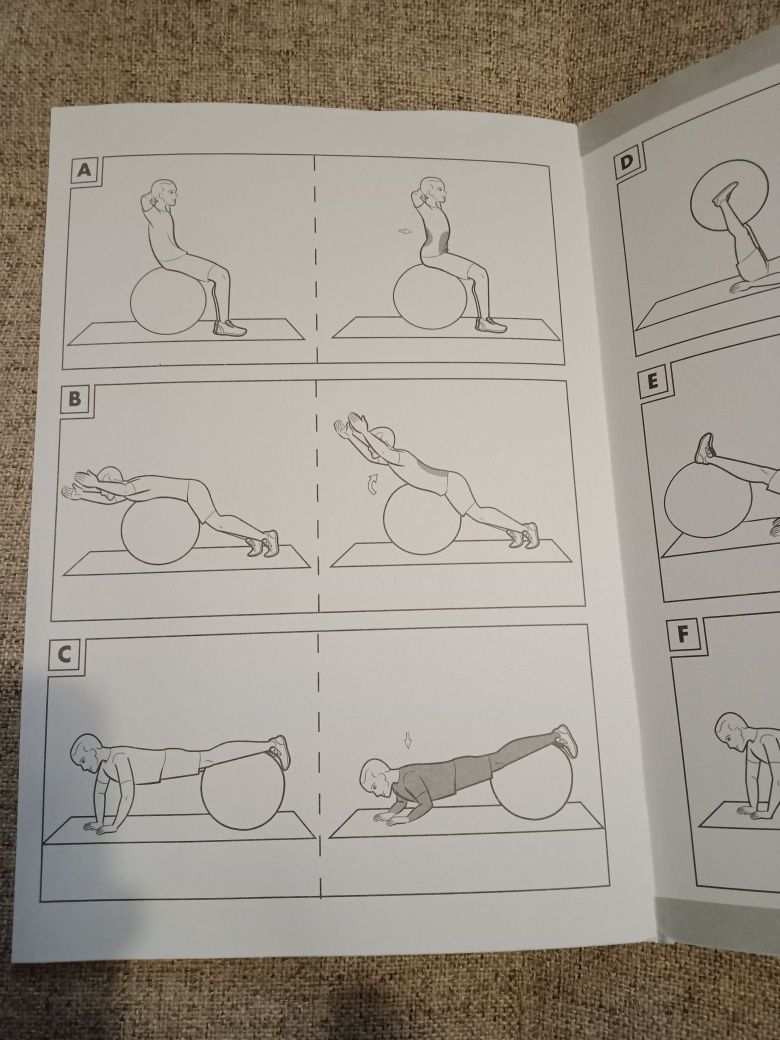 A

B

C

D

E

F