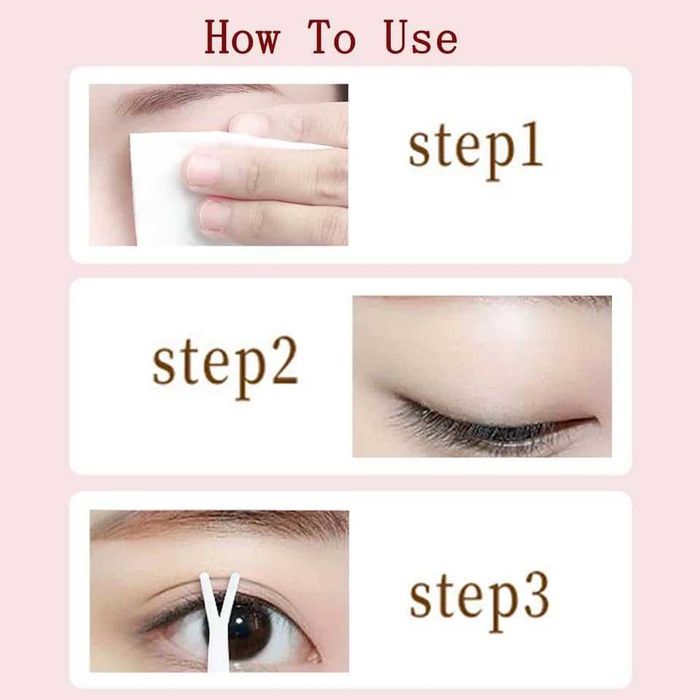 How To Use

step1

step2

step3