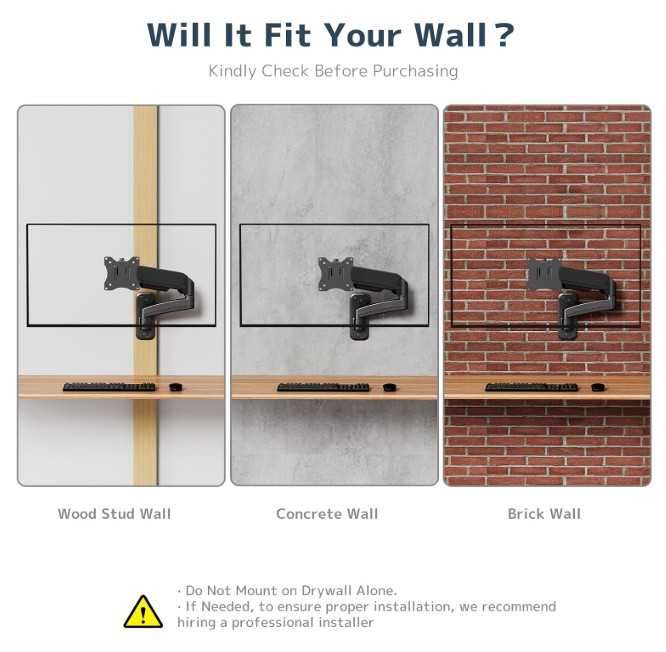 Will It Fit Your Wall ?

Kindly Check Before Purchasing

Wood Stud Wall

Concrete Wall

Brick Wall

· Do Not Mount on Drywall Alone.
· If Needed, to ensure proper installation, we recommend hiring a professional installer