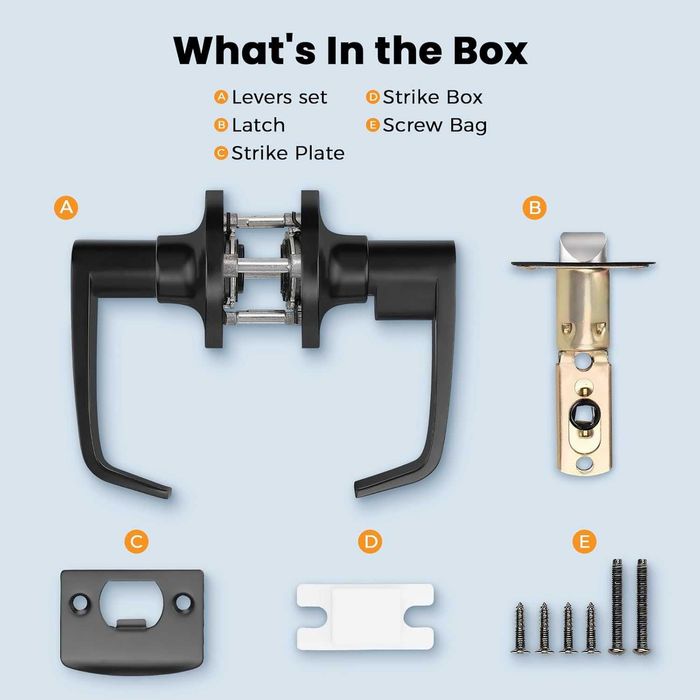 What's In the Box

A Levers set
B Latch
C Strike Plate
D Strike Box
E Screw Bag

A

B

C

D

E