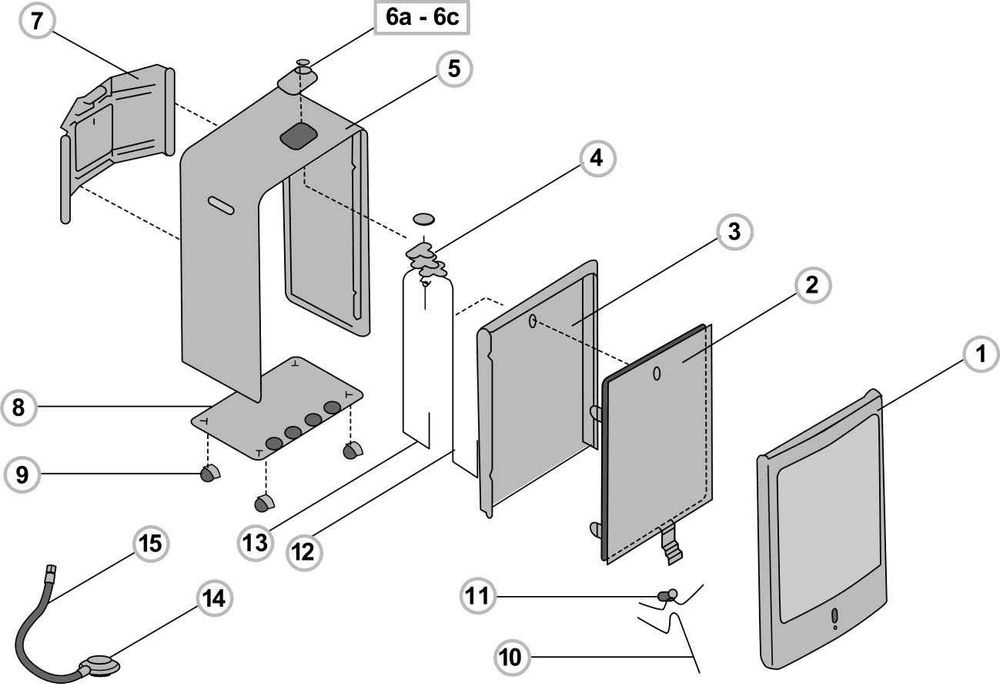 7
6a - 6c
5
4
3
2
1
8
9
13
12
15
14
11
10