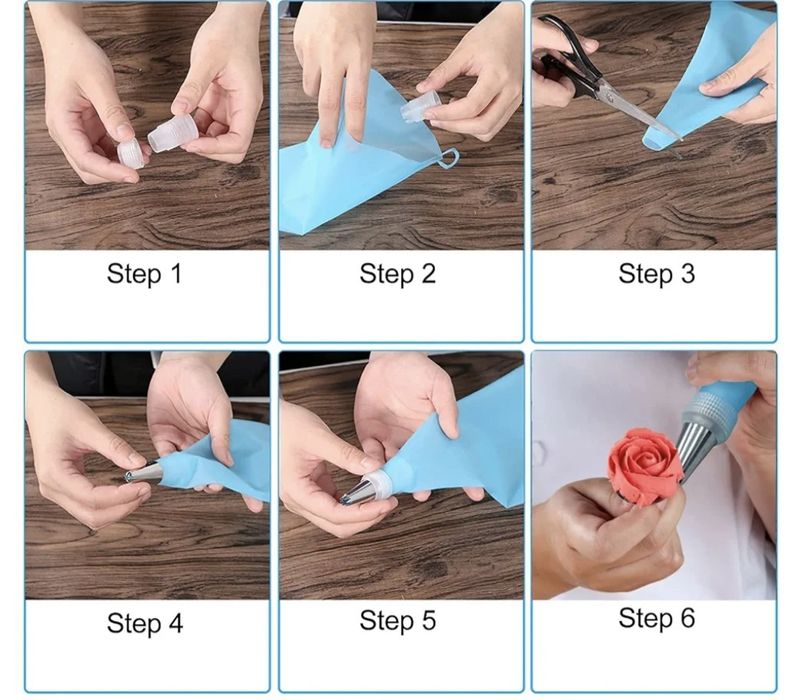 Step 1

Step 2

Step 3

Step 4

Step 5

Step 6