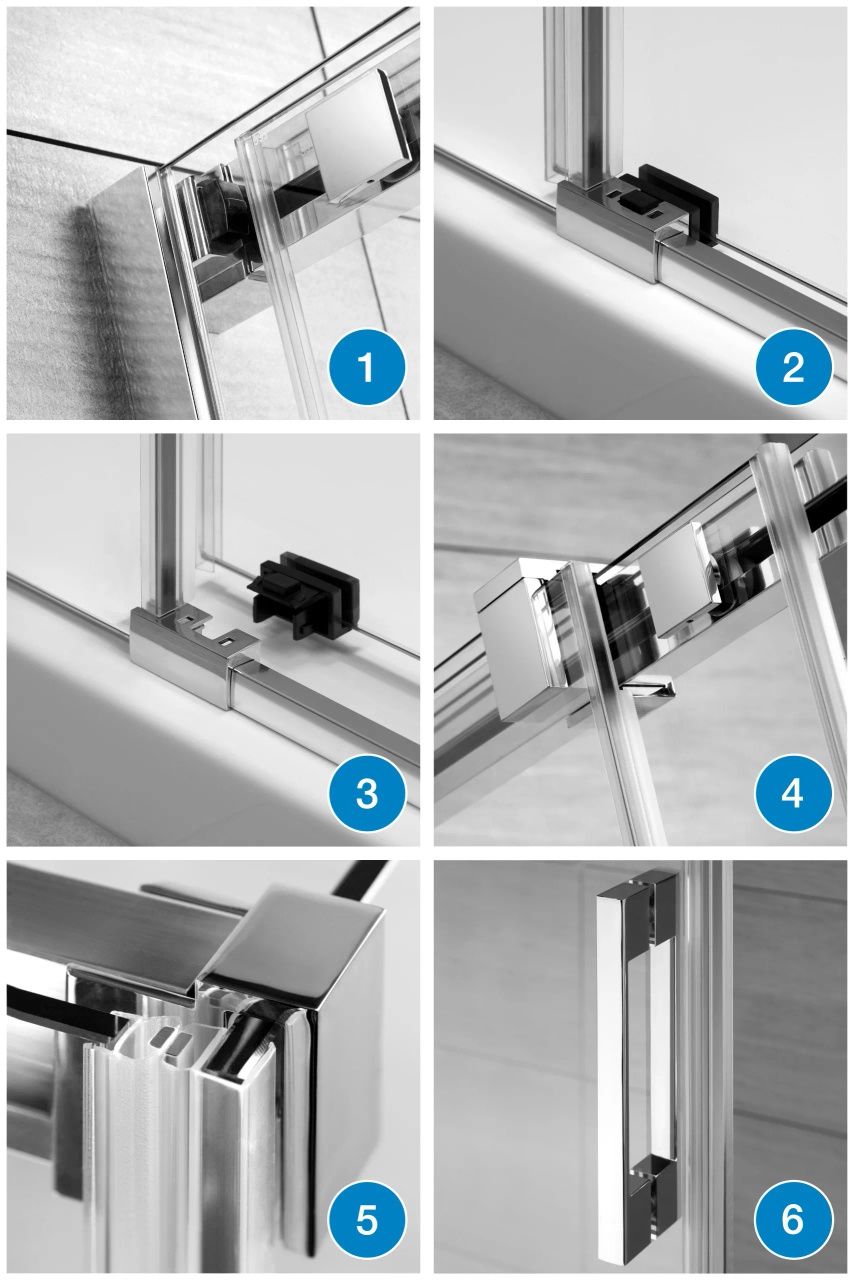 1
2
3
4
5
6