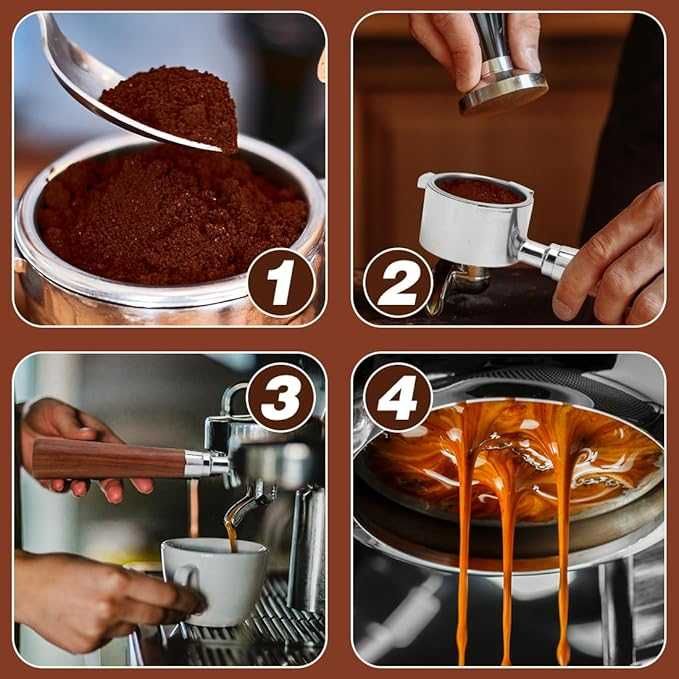 1

2

3

4