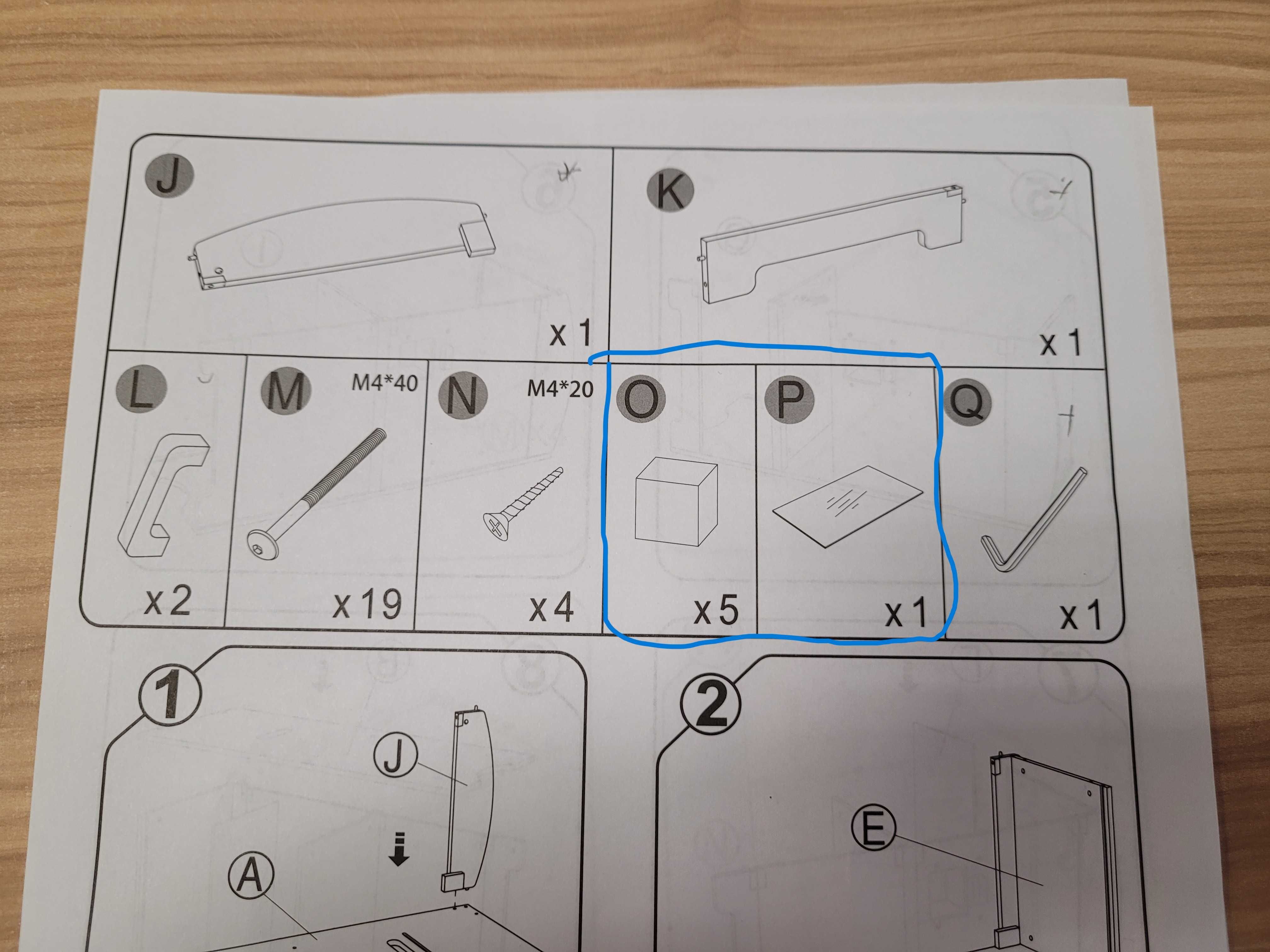 J

x 1

K

x 1

L

x 2

M M4*40

x 19

N M4*20

x 4

O

x 5

P

x 1

Q

x 1

1

J

A

2

E