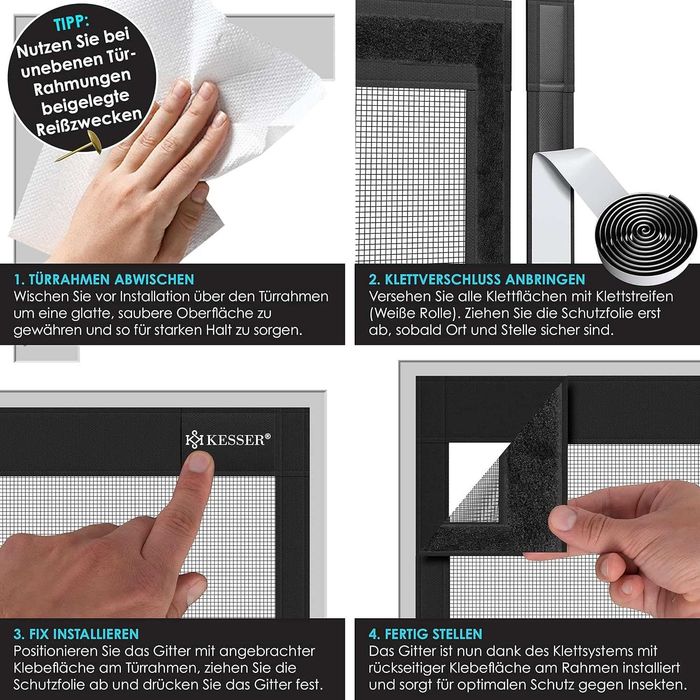 TIPP:
Nutzen Sie bei unebenen Tür-Rahmungen beigelegte Reißzwecken

1. TÜRRAHMEN ABWISCHEN
Wischen Sie vor Installation über den Türrahmen um eine glatte, saubere Oberfläche zu gewähren und so für starken Halt zu sorgen.

2. KLETTVERSCHLUSS ANBRINGEN
Versehen Sie alle Klettflächen mit Klettstreifen (Weiße Rolle). Ziehen Sie die Schutzfolie erst ab, sobald Ort und Stelle sicher sind.

KESSER®

3. FIX INSTALLIEREN
Positionieren Sie das Gitter mit angebrachter Klebefläche am Türrahmen, ziehen Sie die Schutzfolie ab und drücken Sie das Gitter fest.

4. FERTIG STELLEN
Das Gitter ist nun dank des Klettsystems mit rückseitiger Klebefläche am Rahmen installiert und sorgt für optimalen Schutz gegen Insekten.