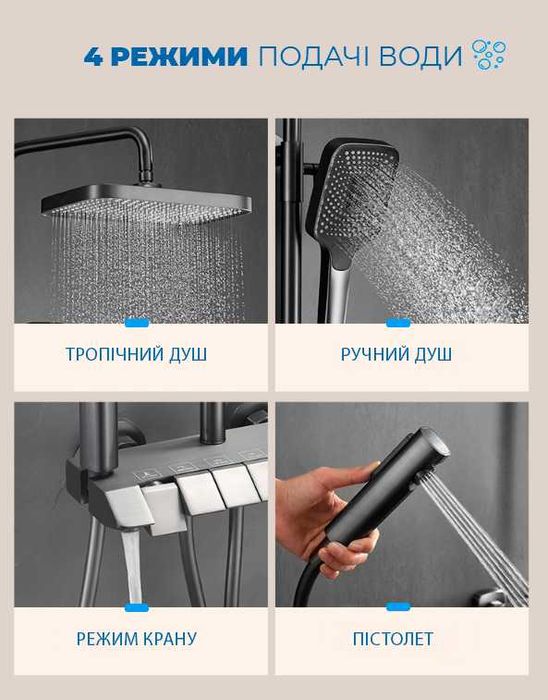 4 РЕЖИМИ ПОДАЧІ ВОДИ

ТРОПІЧНИЙ ДУШ

РУЧНИЙ ДУШ

РЕЖИМ КРАНУ

ПІСТОЛЕТ