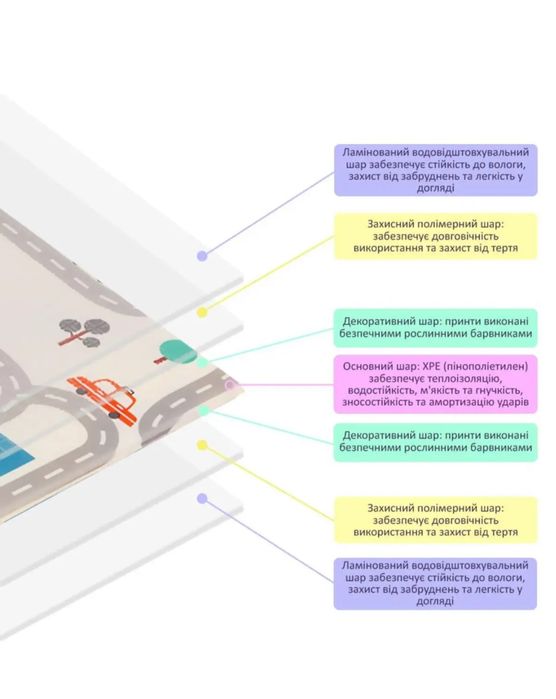 Ламінований водовідштовхувальний шар забезпечує стійкість до вологи, захист від забруднень та легкість у догляді

Захисний полімерний шар: забезпечує довговічність використання та захист від тертя

Декоративний шар: принти виконані безпечними рослинними барвниками

Основний шар: XPE (пінополіетилен) забезпечує теплоізоляцію, водостійкість, м'якість та гнучкість, зносостійкість та амортизацію ударів

Декоративний шар: принти виконані безпечними рослинними барвниками

Захисний полімерний шар: забезпечує довговічність використання та захист від тертя

Ламінований водовідштовхувальний шар забезпечує стійкість до вологи, захист від забруднень та легкість у догляді