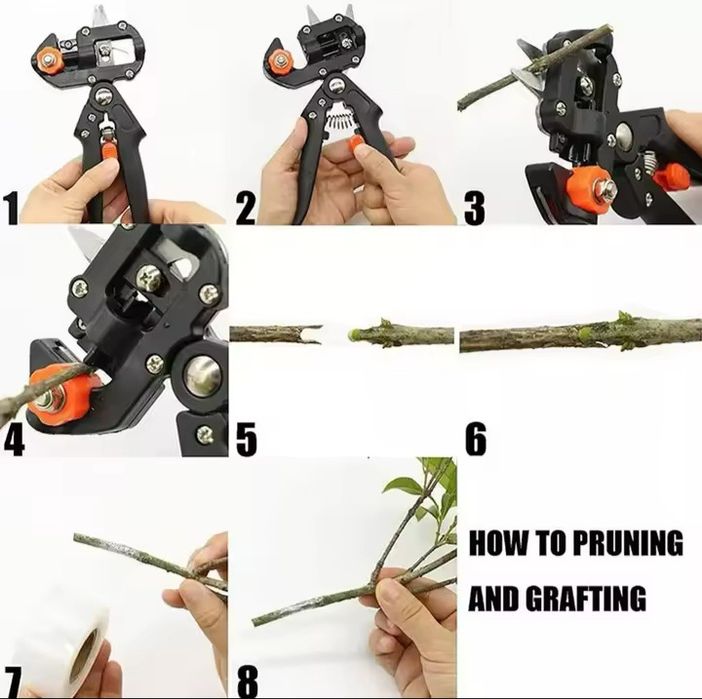 1
2
3
4
5
6
7
8
HOW TO PRUNING
AND GRAFTING