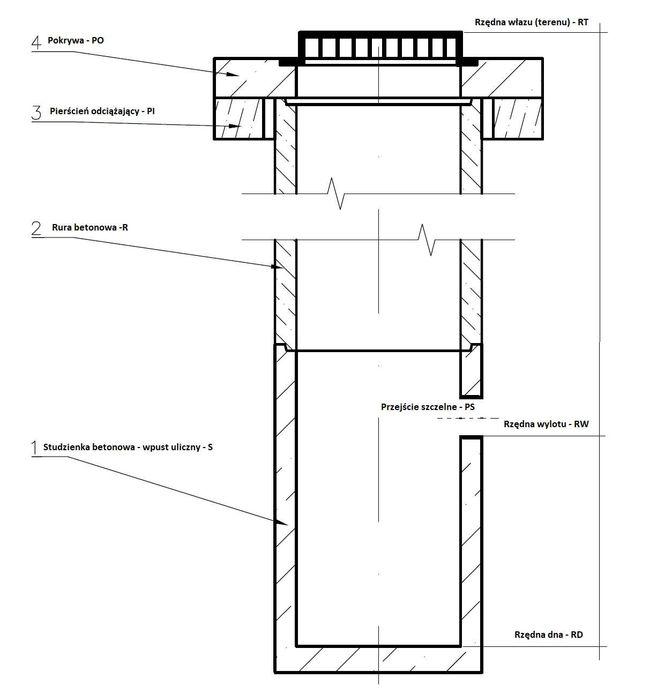 Rzędna włazu (terenu) - RT

4 Pokrywa - PO

3 Pierścień odciążający - PI

2 Rura betonowa -R

Przejście szczelne - PS

Rzędna wylotu - RW

1 Studzienka betonowa - wpust uliczny - S

Rzędna dna - RD