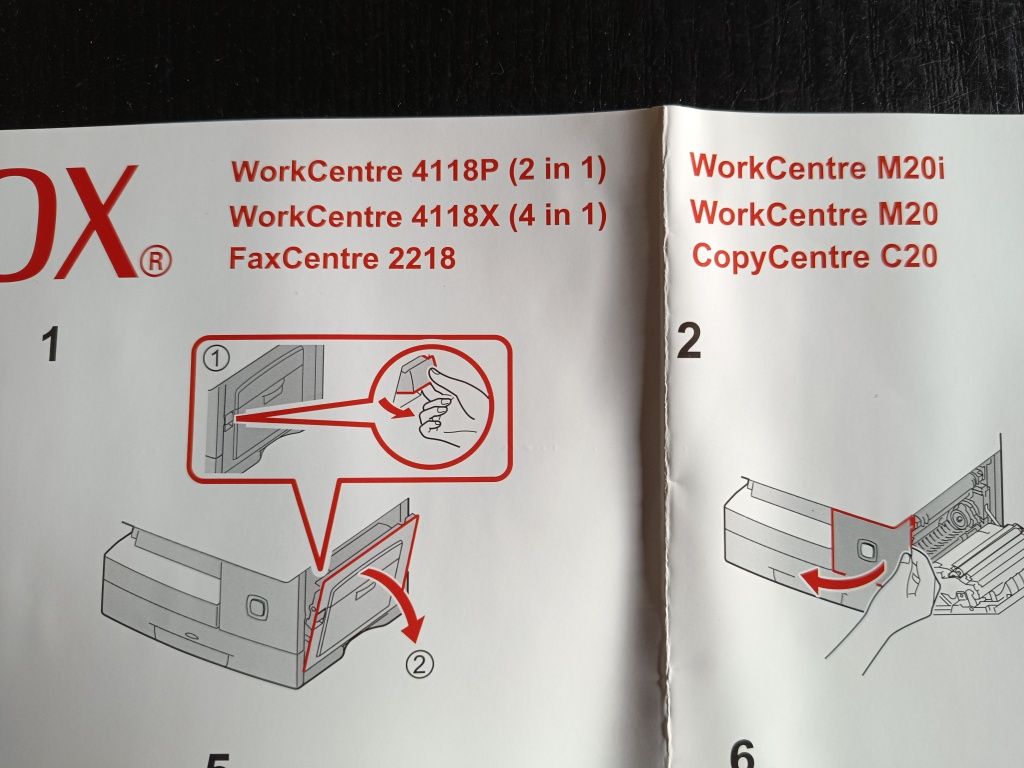 OX®

WorkCentre 4118P (2 in 1)
WorkCentre 4118X (4 in 1)
FaxCentre 2218

WorkCentre M20i
WorkCentre M20
CopyCentre C20

1

①

②

2

5

6