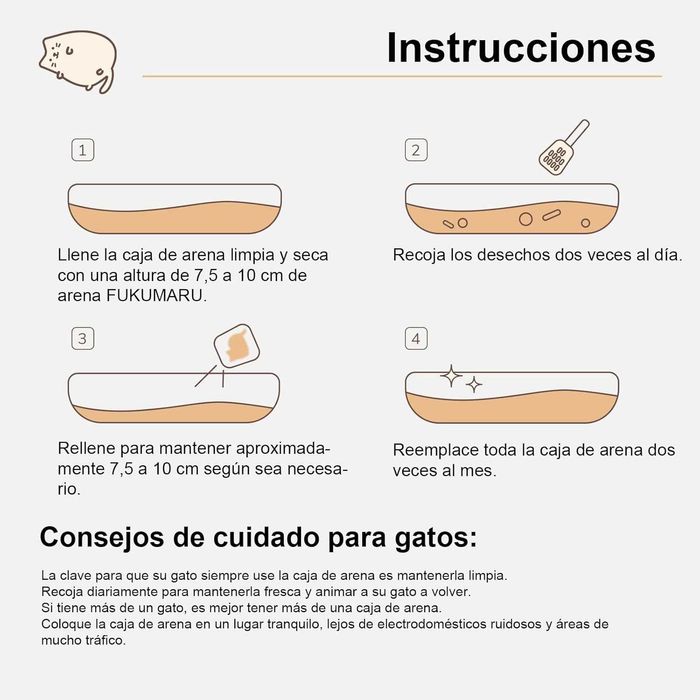 Instrucciones

1

Llene la caja de arena limpia y seca con una altura de 7,5 a 10 cm de arena FUKUMARU.

2

Recoja los desechos dos veces al día.

3

Rellene para mantener aproximadamente 7,5 a 10 cm según sea necesario.

4

Reemplace toda la caja de arena dos veces al mes.

Consejos de cuidado para gatos:

La clave para que su gato siempre use la caja de arena es mantenerla limpia.
Recoja diariamente para mantenerla fresca y animar a su gato a volver.
Si tiene más de un gato, es mejor tener más de una caja de arena.
Coloque la caja de arena en un lugar tranquilo, lejos de electrodomésticos ruidosos y áreas de mucho tráfico.