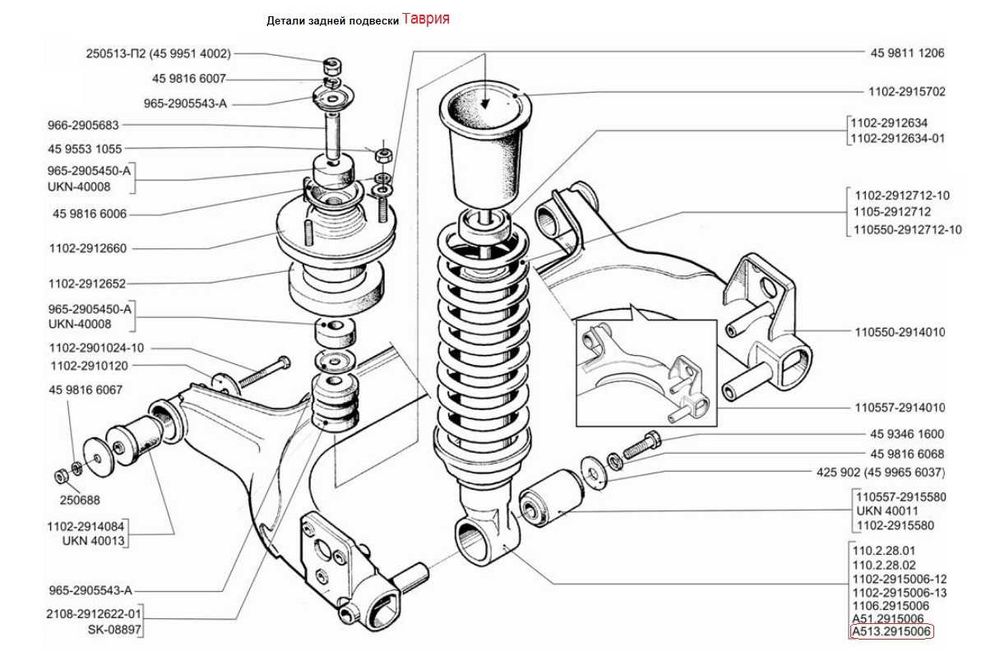 Детали задней подвески Таврия

250513-П2 (45 9951 4002)
45 9816 6007
965-2905543-А
966-2905683
45 9553 1055
965-2905450-А
UKN-40008
45 9816 6006
1102-2912660
1102-2912652
965-2905450-А
UKN-40008
1102-2901024-10
1102-2910120
45 9816 6067
250688
1102-2914084
UKN 40013
965-2905543-А
2108-2912622-01
SK-08897

45 9811 1206
1102-2915702
1102-2912634
1102-2912634-01
1102-2912712-10
1105-2912712
110550-2912712-10
110550-2914010
110557-2914010
45 9346 1600
45 9816 6068
425 902 (45 9965 6037)
110557-2915580
UKN 40011
1102-2915580
110.2.28.01
110.2.28.02
1102-2915006-12
1102-2915006-13
1106.2915006
A51.2915006
A513.2915006