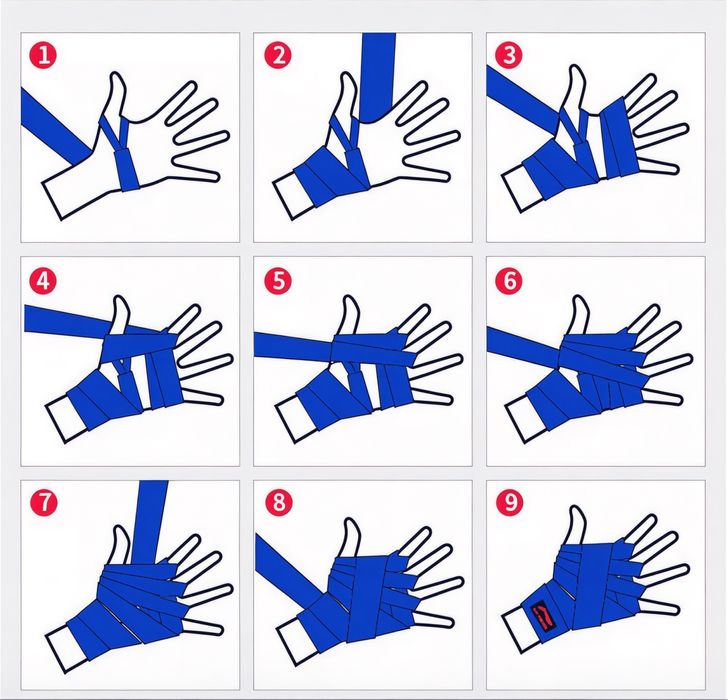 1

2

3

4

5

6

7

8

9