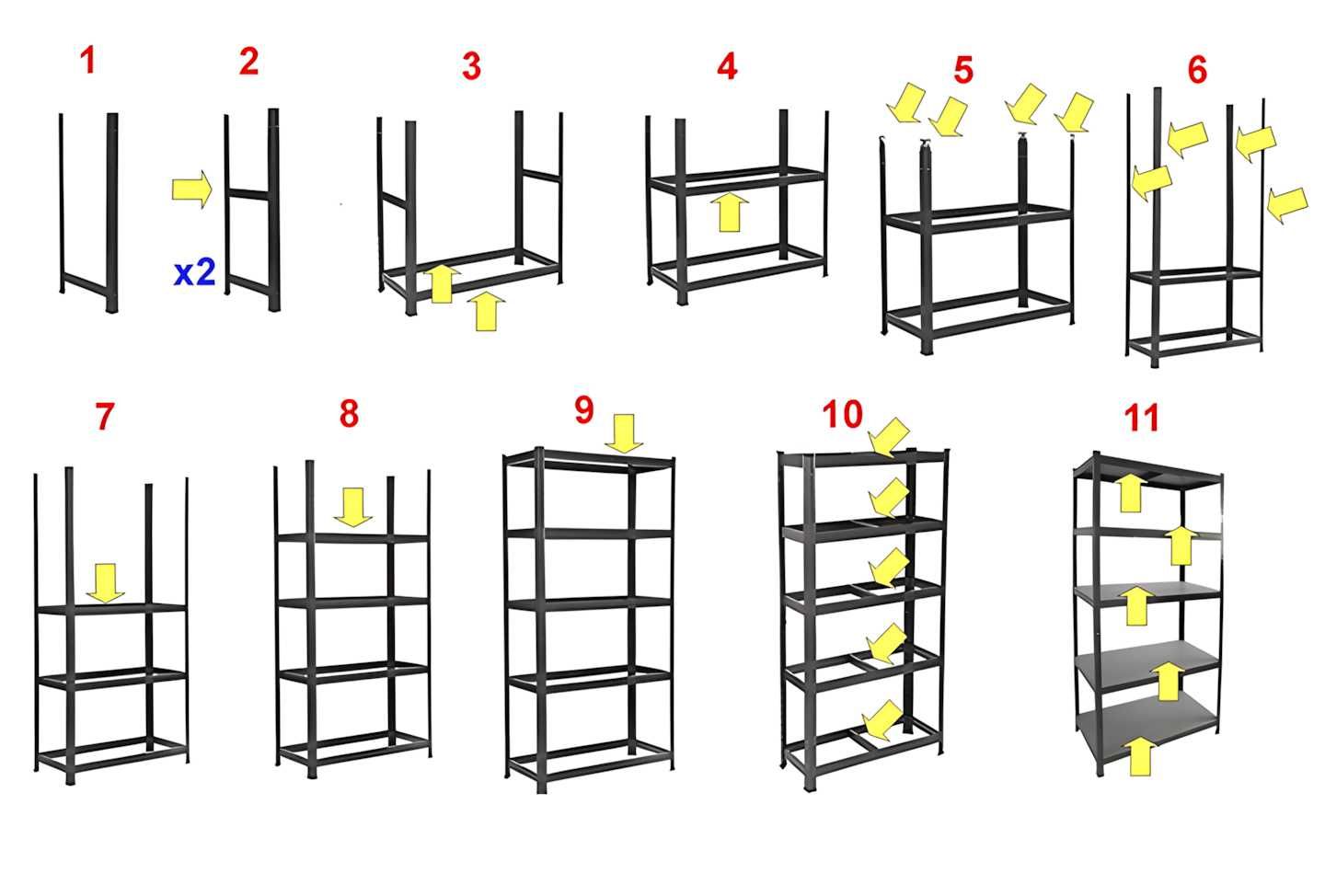 1

2

x2

3

4

5

6

7

8

9

10

11