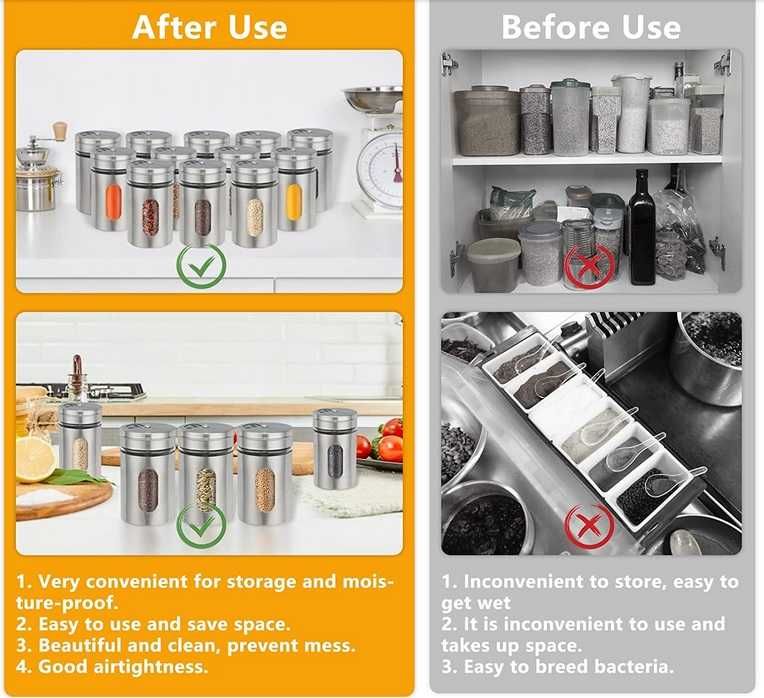 After Use

1. Very convenient for storage and moisture-proof.
2. Easy to use and save space.
3. Beautiful and clean, prevent mess.
4. Good airtightness.

Before Use

1. Inconvenient to store, easy to get wet
2. It is inconvenient to use and takes up space.
3. Easy to breed bacteria.