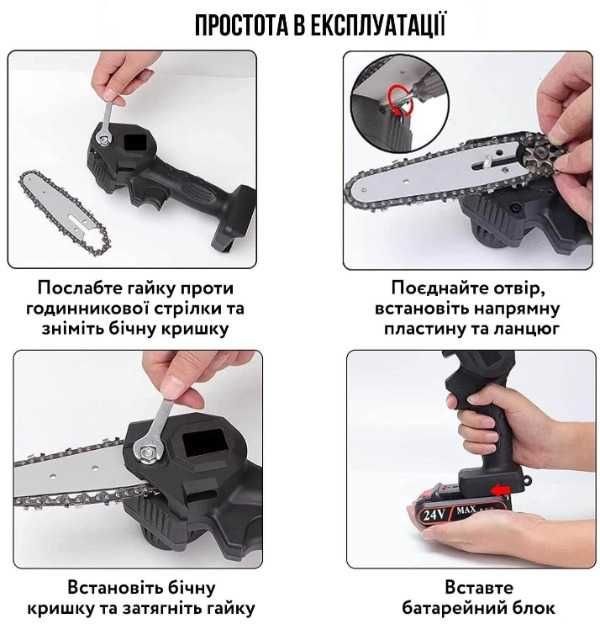 ПРОСТОТА В ЕКСПЛУАТАЦІЇ

Послабте гайку проти годинникової стрілки та зніміть бічну кришку

Поєднайте отвір, встановіть напрямну пластину та ланцюг

Встановіть бічну кришку та затягніть гайку

24V MAX

Вставте батарейний блок