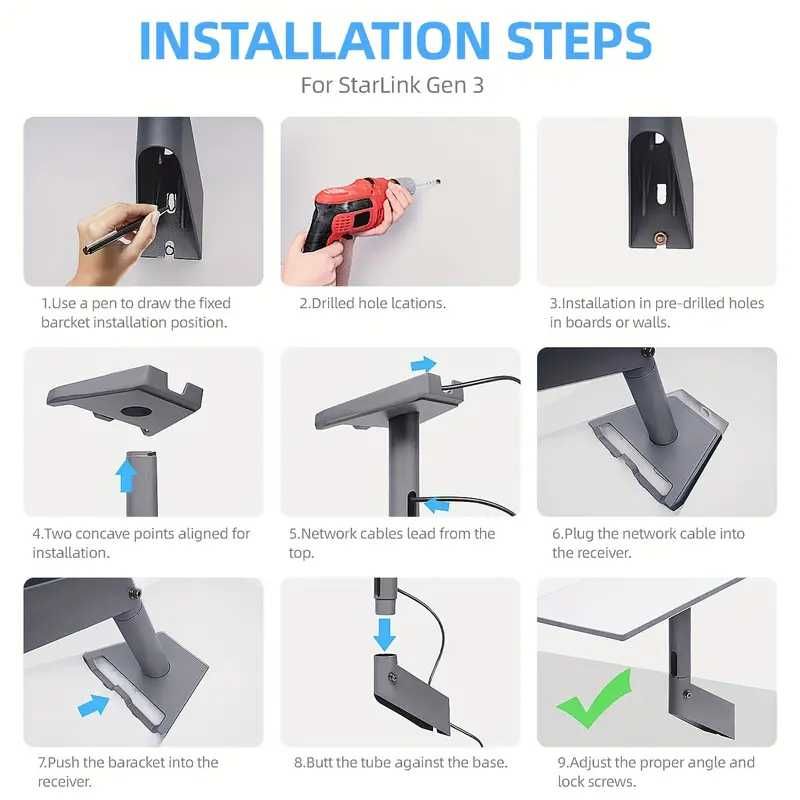 INSTALLATION STEPS

For StarLink Gen 3

1.Use a pen to draw the fixed barcket installation position.

2.Drilled hole lcations.

3.Installation in pre-drilled holes in boards or walls.

4.Two concave points aligned for installation.

5.Network cables lead from the top.

6.Plug the network cable into the receiver.

7.Push the baracket into the receiver.

8.Butt the tube against the base.

9.Adjust the proper angle and lock screws.