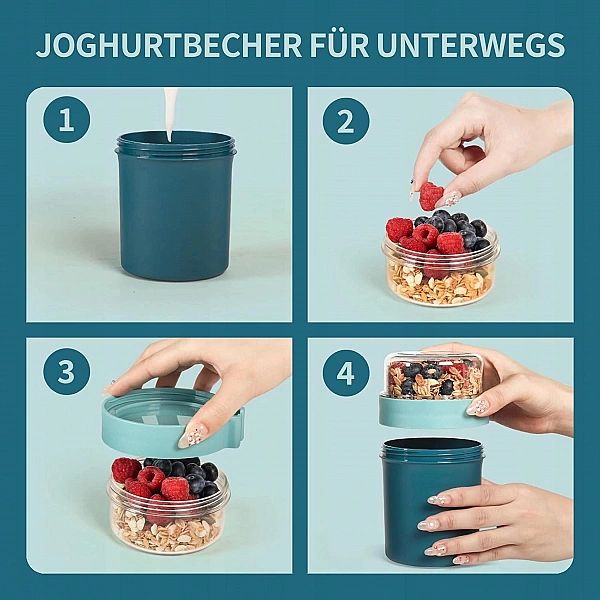 JOGHURTBECHER FÜR UNTERWEGS

1

2

3

4