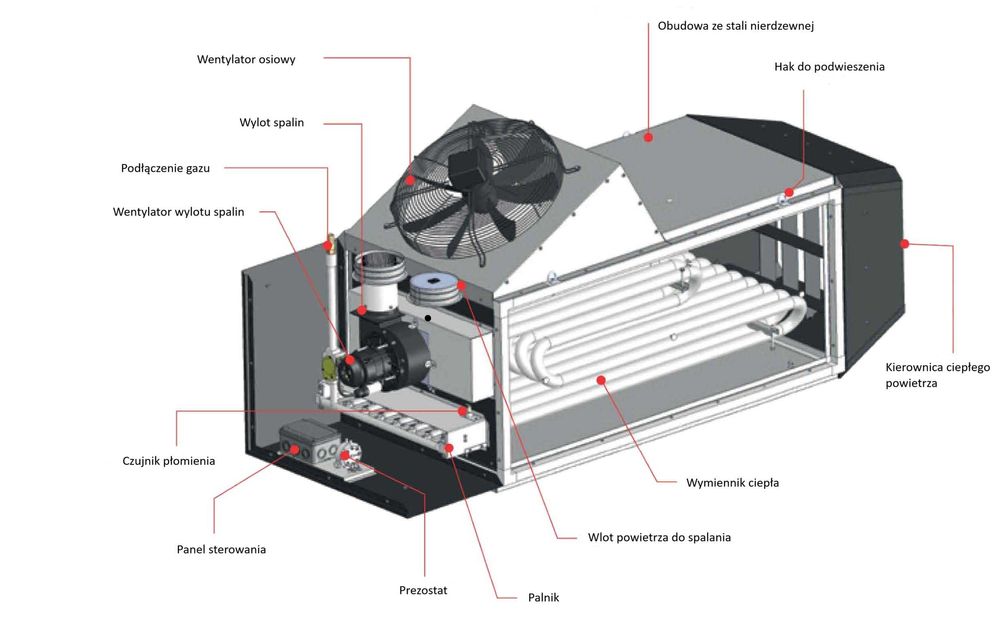 Obudowa ze stali nierdzewnej

Wentylator osiowy

Hak do podwieszenia

Wylot spalin

Podłączenie gazu

Wentylator wylotu spalin

Kierownica ciepłego powietrza

Czujnik płomienia

Wymiennik ciepła

Panel sterowania

Wlot powietrza do spalania

Prezostat

Palnik