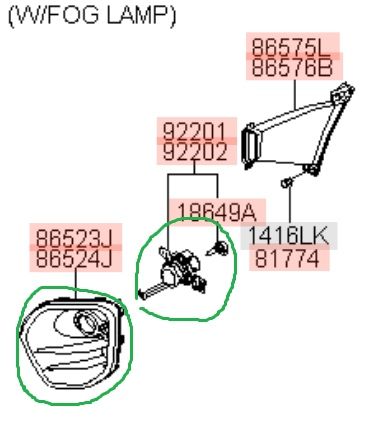 (W/FOG LAMP)

86575L
86576B

92201
92202

18649A

86523J
86524J

1416LK
81774