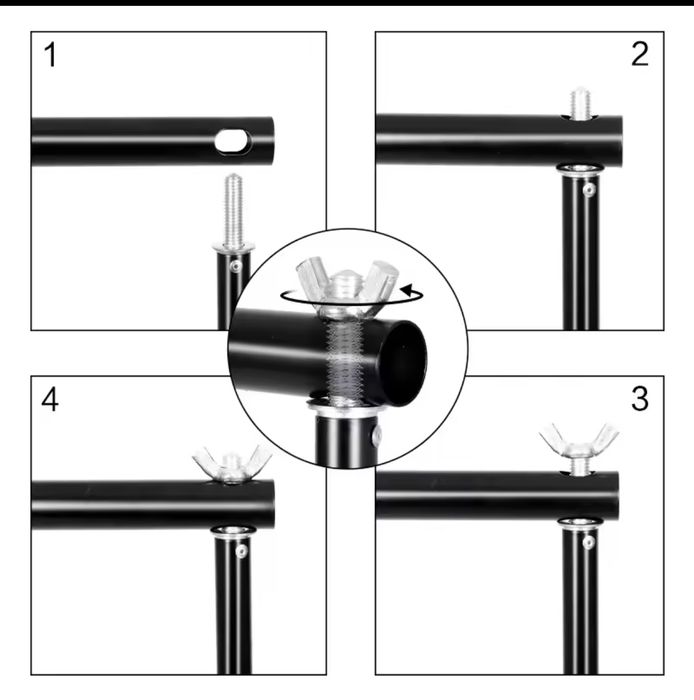 1

2

4

3