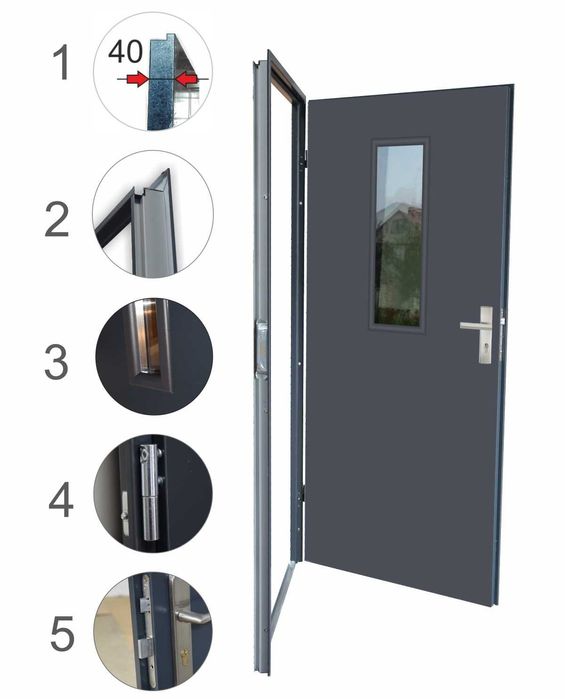 1
40
2
3
4
5