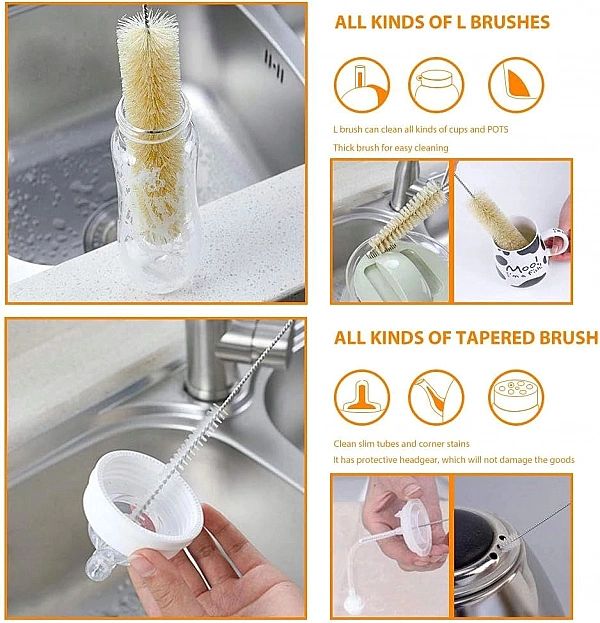 ALL KINDS OF L BRUSHES

L brush can clean all kinds of cups and POTS

Thick brush for easy cleaning

Moo! I'm a fish

ALL KINDS OF TAPERED BRUSH

Clean slim tubes and corner stains

It has protective headgear, which will not damage the goods