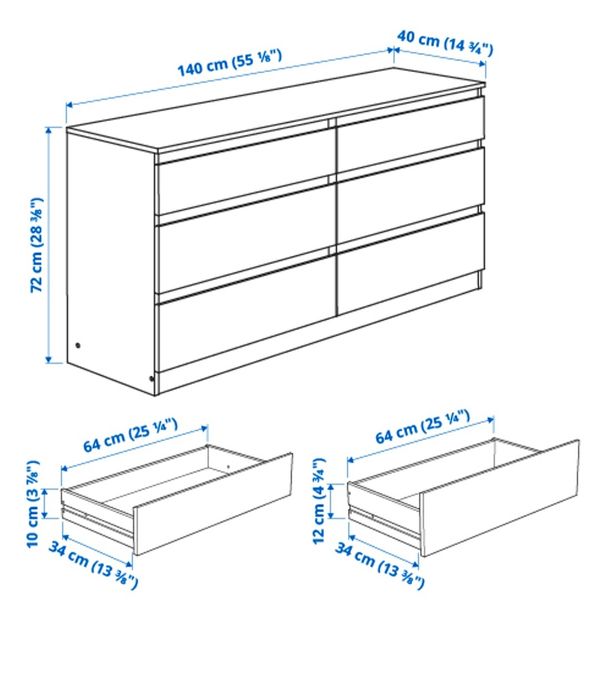 140 cm (55 ⅛")

40 cm (14 ¾")

72 cm (28 ⅜")

64 cm (25 ¼")

10 cm (3 ⅞")

34 cm (13 ⅜")

64 cm (25 ¼")

12 cm (4 ¾")

34 cm (13 ⅜")