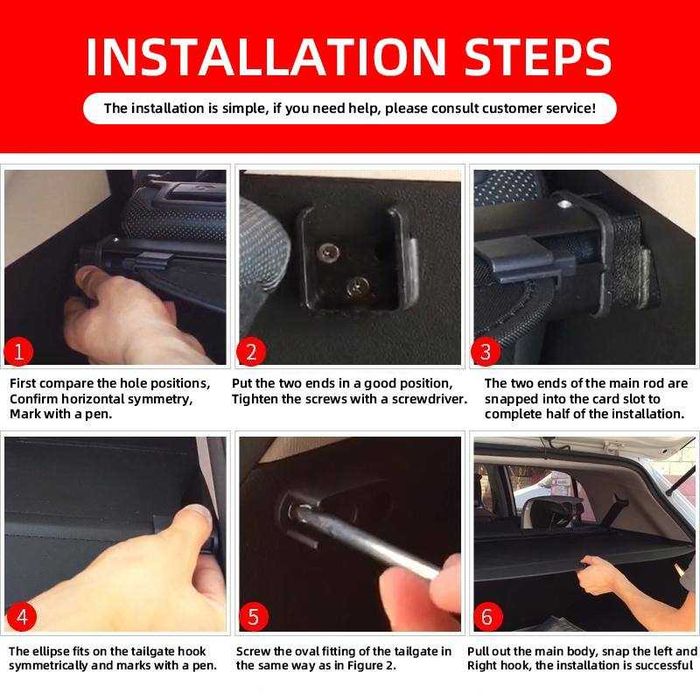 INSTALLATION STEPS

The installation is simple, if you need help, please consult customer service!

1

First compare the hole positions, Confirm horizontal symmetry, Mark with a pen.

2

Put the two ends in a good position, Tighten the screws with a screwdriver.

3

The two ends of the main rod are snapped into the card slot to complete half of the installation.

4

The ellipse fits on the tailgate hook symmetrically and marks with a pen.

5

Screw the oval fitting of the tailgate in the same way as in Figure 2.

6

Pull out the main body, snap the left and Right hook, the installation is successful