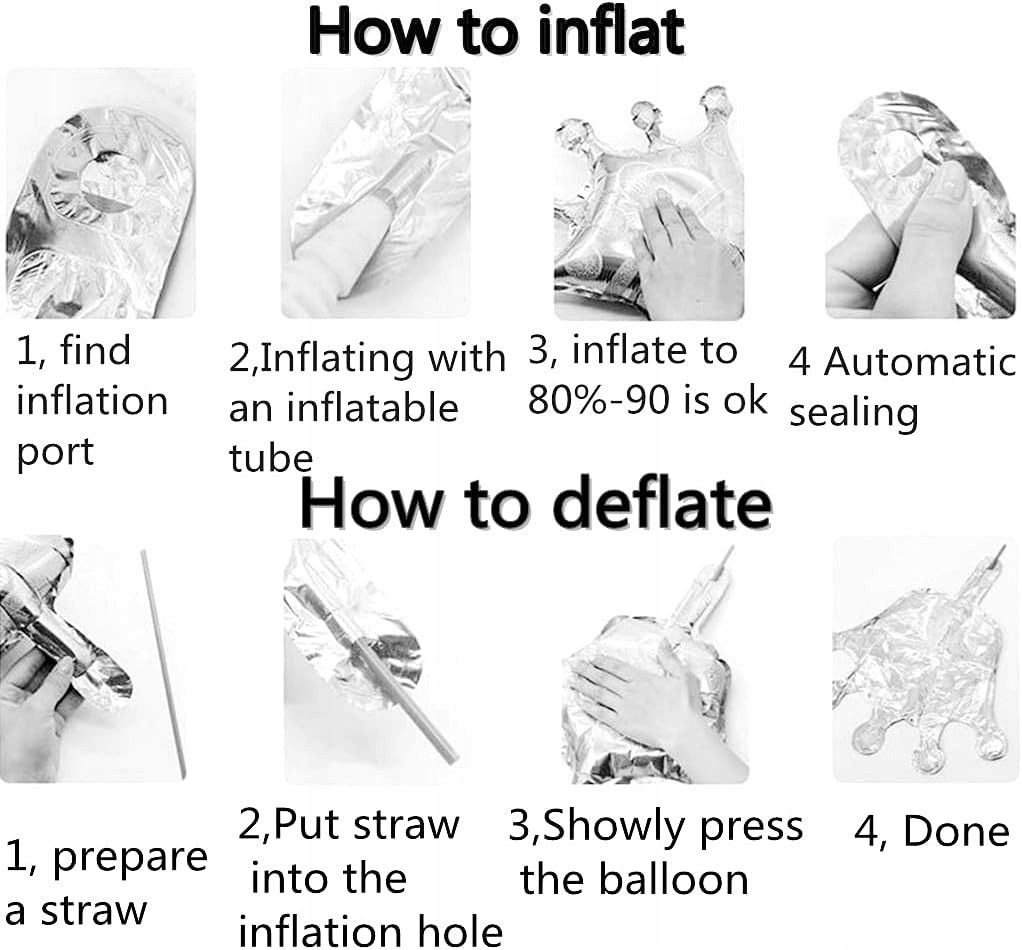 How to inflat

1, find inflation port

2,Inflating with an inflatable tube

3, inflate to 80%-90 is ok

4 Automatic sealing

How to deflate

1, prepare a straw

2,Put straw into the inflation hole

3,Showly press the balloon

4, Done