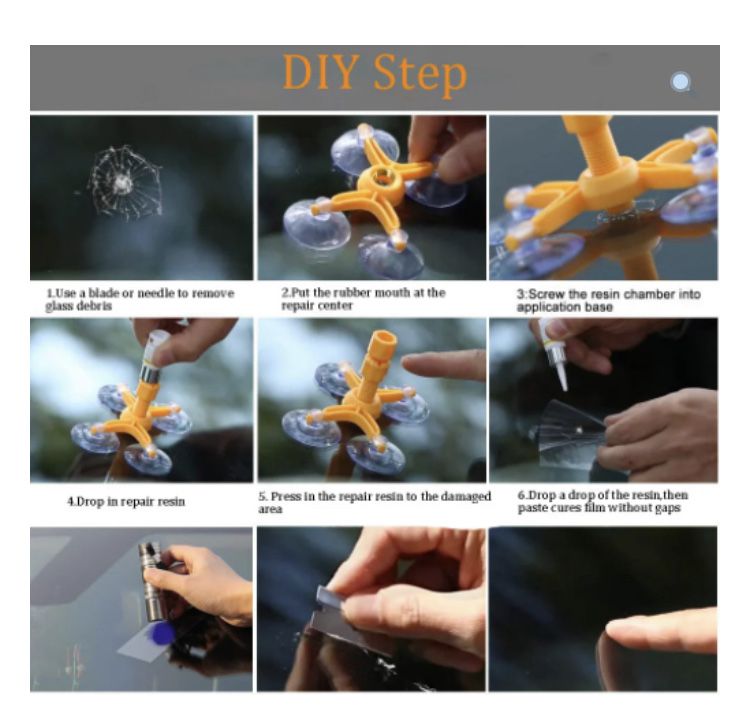 DIY Step

1.Use a blade or needle to remove glass debris

2.Put the rubber mouth at the repair center

3:Screw the resin chamber into application base

4.Drop in repair resin

5. Press in the repair resin to the damaged area

6.Drop a drop of the resin,then paste cures film without gaps