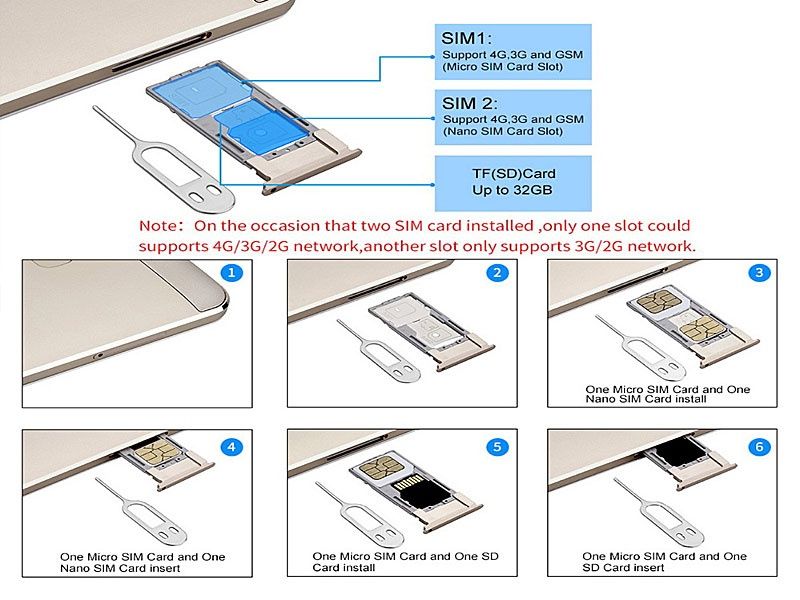 SIM1:
Support 4G,3G and GSM
(Micro SIM Card Slot)

SIM 2:
Support 4G,3G and GSM
(Nano SIM Card Slot)

TF(SD)Card
Up to 32GB

Note: On the occasion that two SIM card installed ,only one slot could supports 4G/3G/2G network,another slot only supports 3G/2G network.

1

2

3

One Micro SIM Card and One Nano SIM Card install

4

One Micro SIM Card and One Nano SIM Card insert

5

One Micro SIM Card and One SD Card install

6

One Micro SIM Card and One SD Card insert