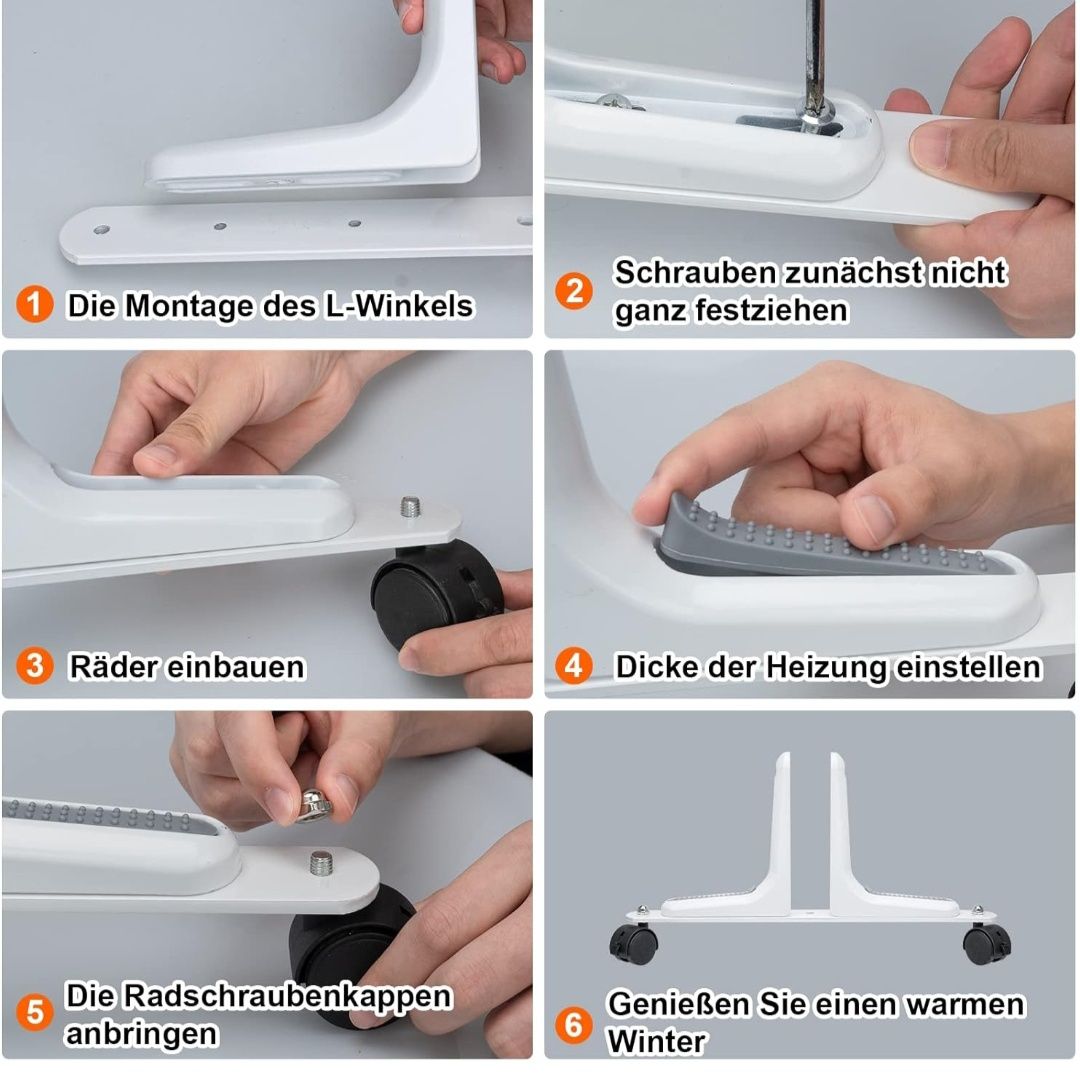 1 Die Montage des L-Winkels

2 Schrauben zunächst nicht ganz festziehen

3 Räder einbauen

4 Dicke der Heizung einstellen

5 Die Radschraubenkappen anbringen

6 Genießen Sie einen warmen Winter