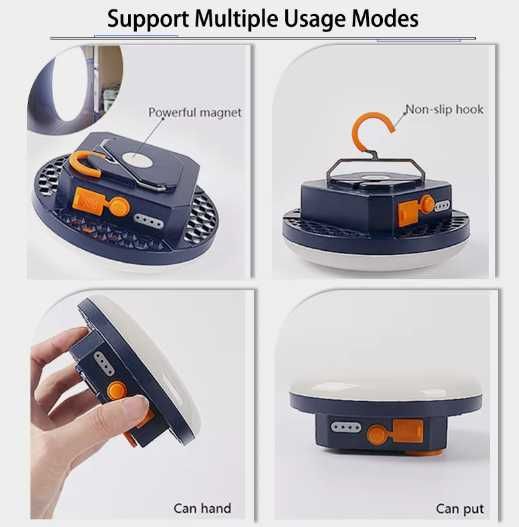 Support Multiple Usage Modes

Powerful magnet

Non-slip hook

Can hand

Can put