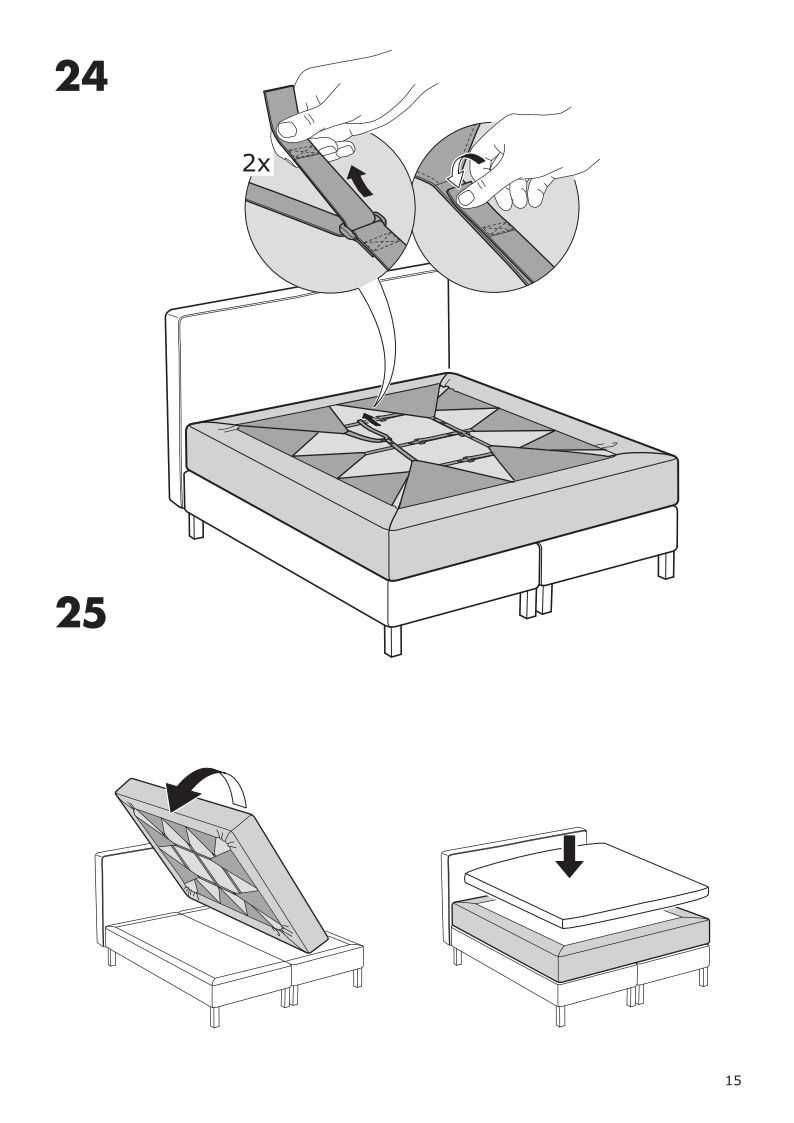 24

2x

25

15