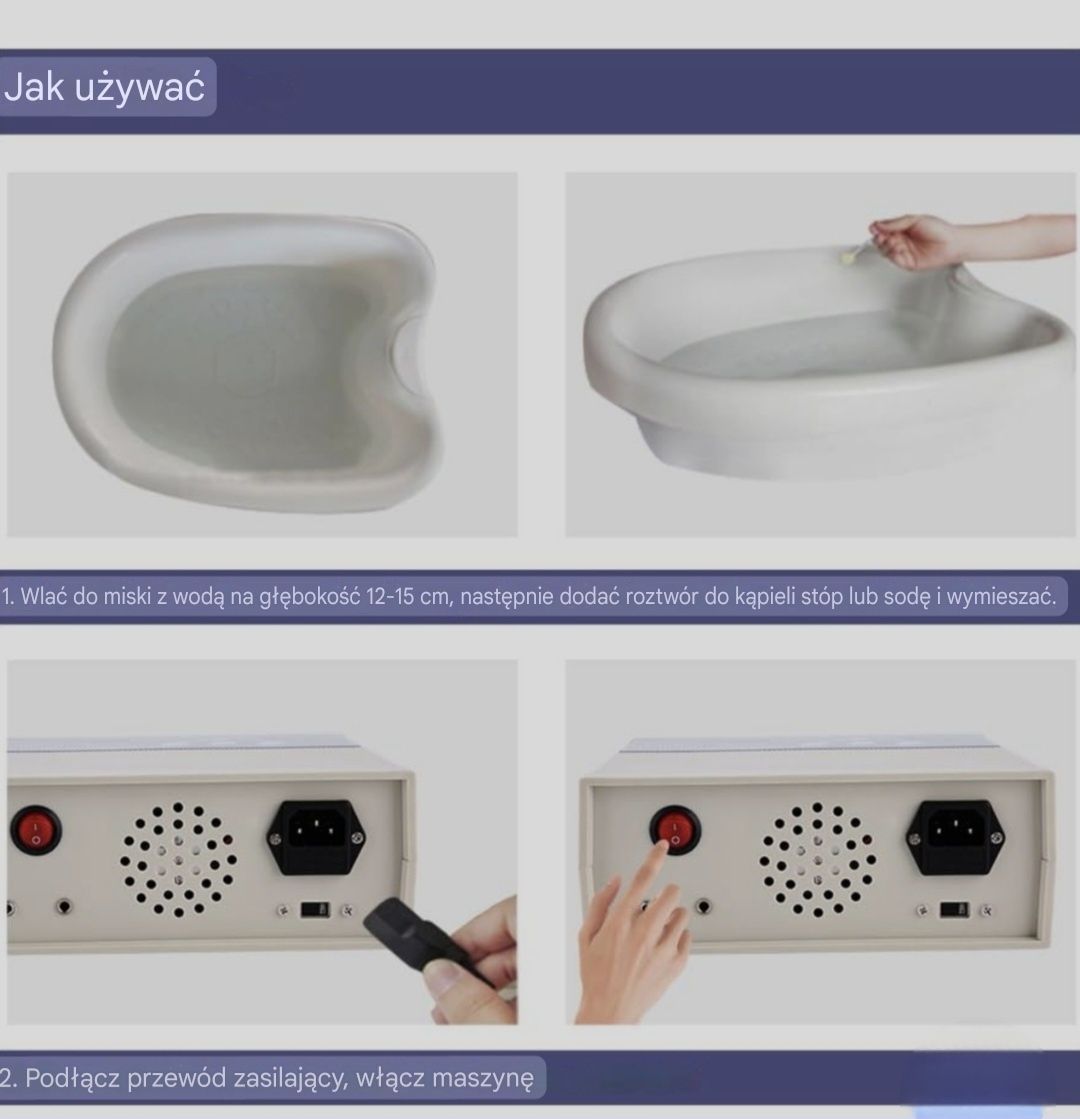 Jak używać

1. Wlać do miski z wodą na głębokość 12-15 cm, następnie dodać roztwór do kąpieli stóp lub sodę i wymieszać.

2. Podłącz przewód zasilający, włącz maszynę