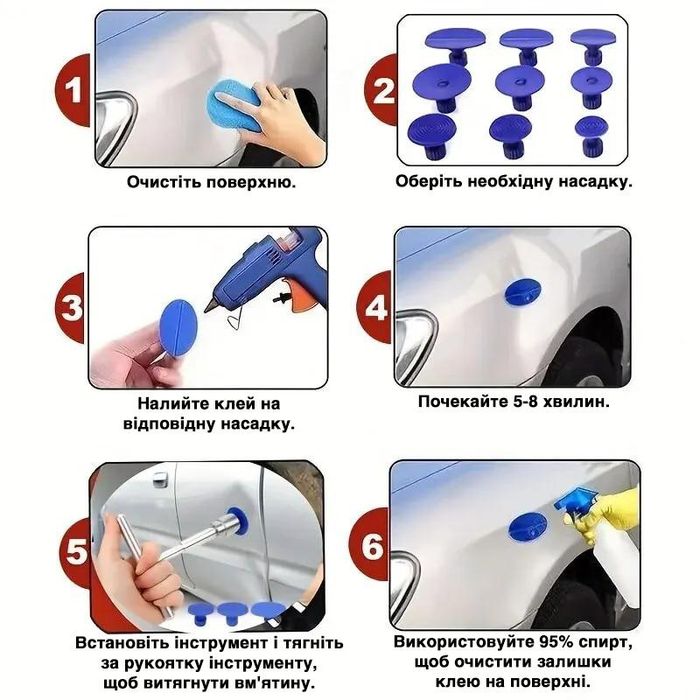 1

Очистіть поверхню.

2

Оберіть необхідну насадку.

3

Налийте клей на відповідну насадку.

4

Почекайте 5-8 хвилин.

5

Встановіть інструмент і тягніть за рукоятку інструменту, щоб витягнути вм'ятину.

6

Використовуйте 95% спирт, щоб очистити залишки клею на поверхні.