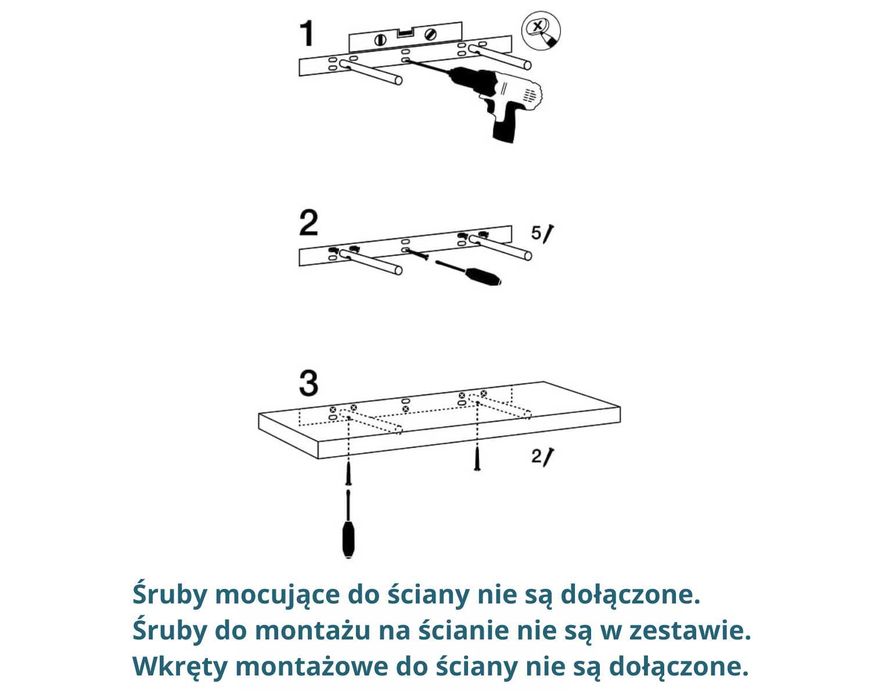 1

2

5

3

2

Śruby mocujące do ściany nie są dołączone.
Śruby do montażu na ścianie nie są w zestawie.
Wkręty montażowe do ściany nie są dołączone.