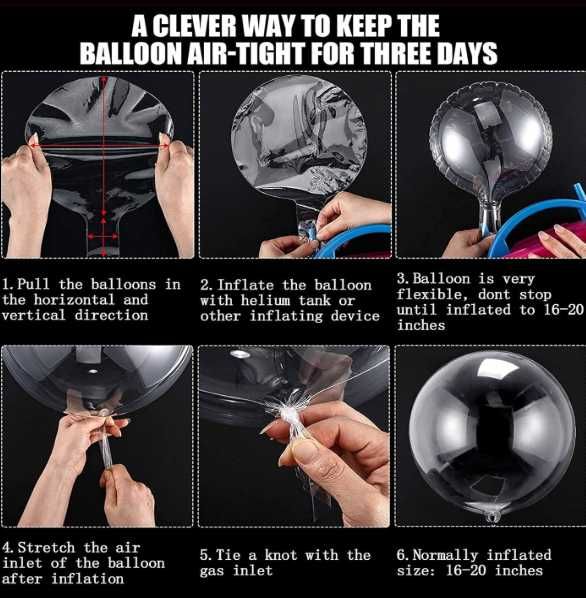 A CLEVER WAY TO KEEP THE BALLOON AIR-TIGHT FOR THREE DAYS

1. Pull the balloons in the horizontal and vertical direction

2. Inflate the balloon with helium tank or other inflating device

3. Balloon is very flexible, dont stop until inflated to 16-20 inches

4. Stretch the air inlet of the balloon after inflation

5. Tie a knot with the gas inlet

6. Normally inflated size: 16-20 inches