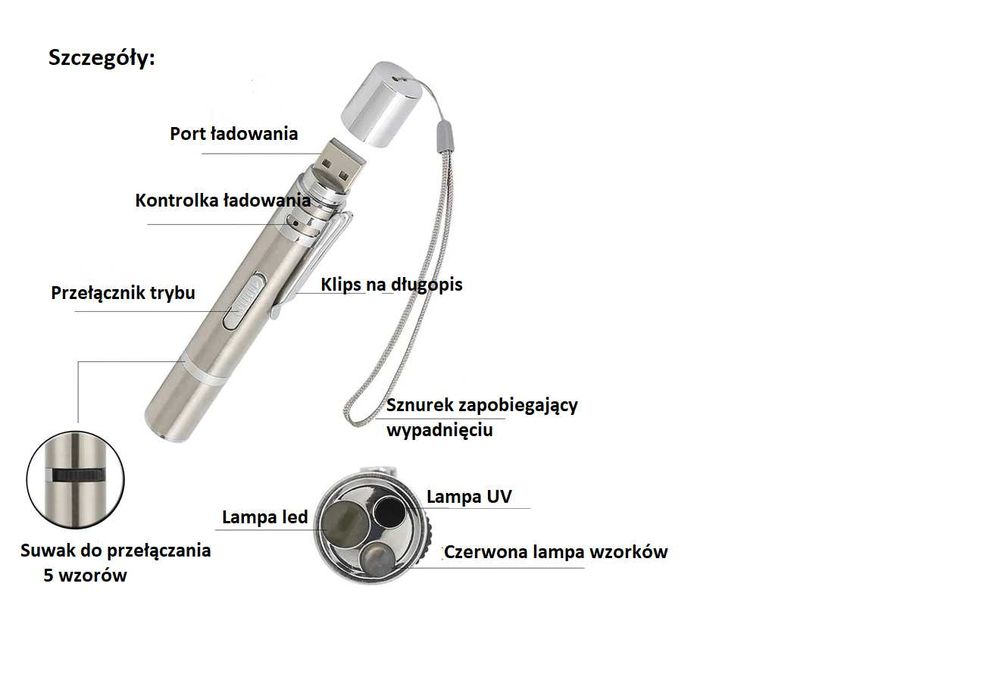 Szczegóły:

Port ładowania

Kontrolka ładowania

Przełącznik trybu

Klips na długopis

Sznurek zapobiegający wypadnięciu

Suwak do przełączania 5 wzorów

Lampa led

Lampa UV

Czerwona lampa wzorków