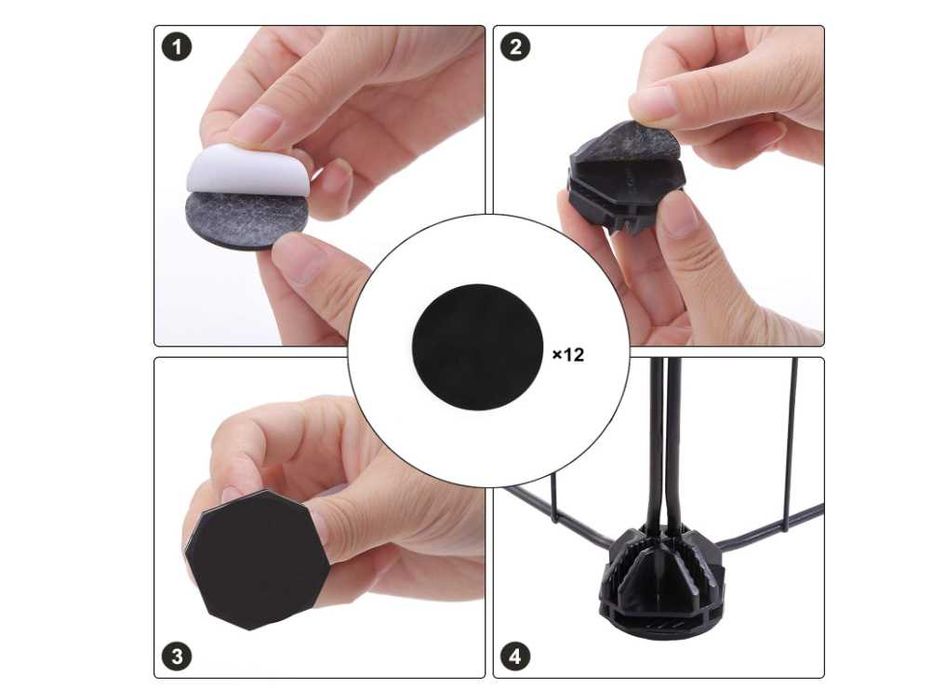 1

2

×12

3

4