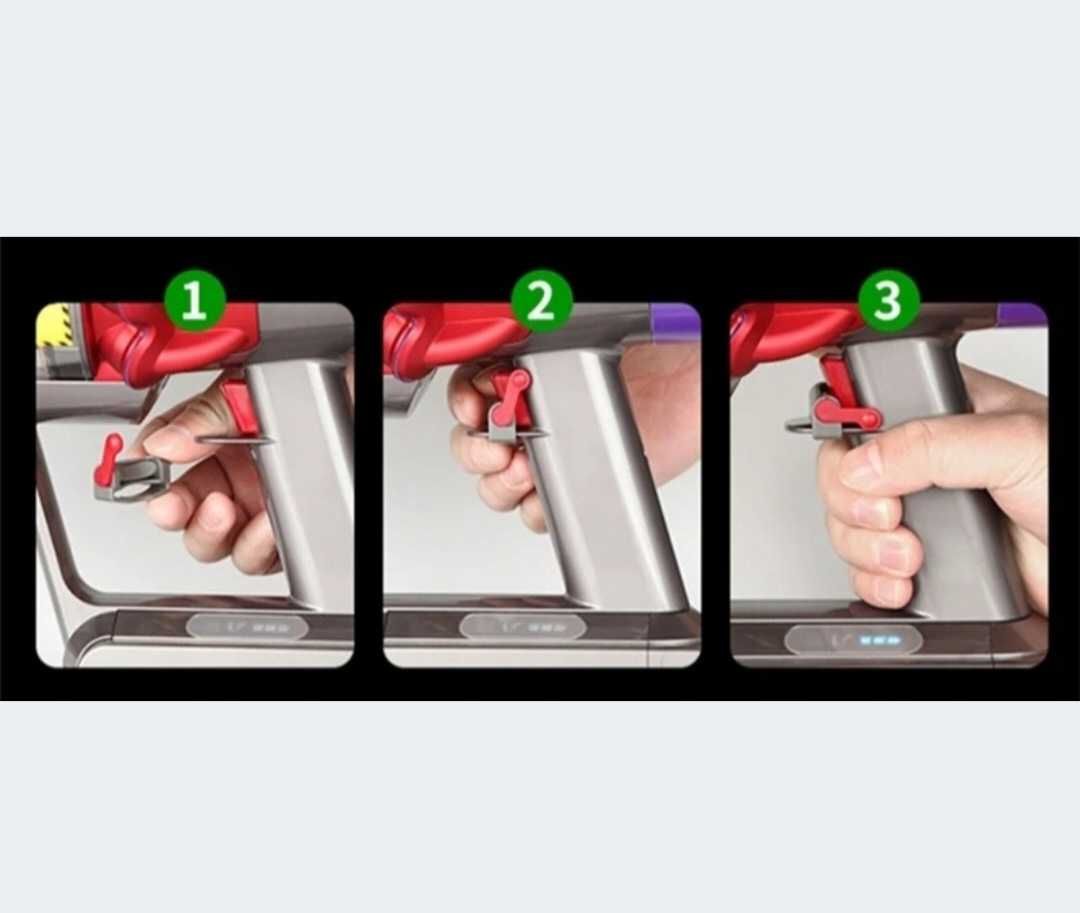 1

2

3