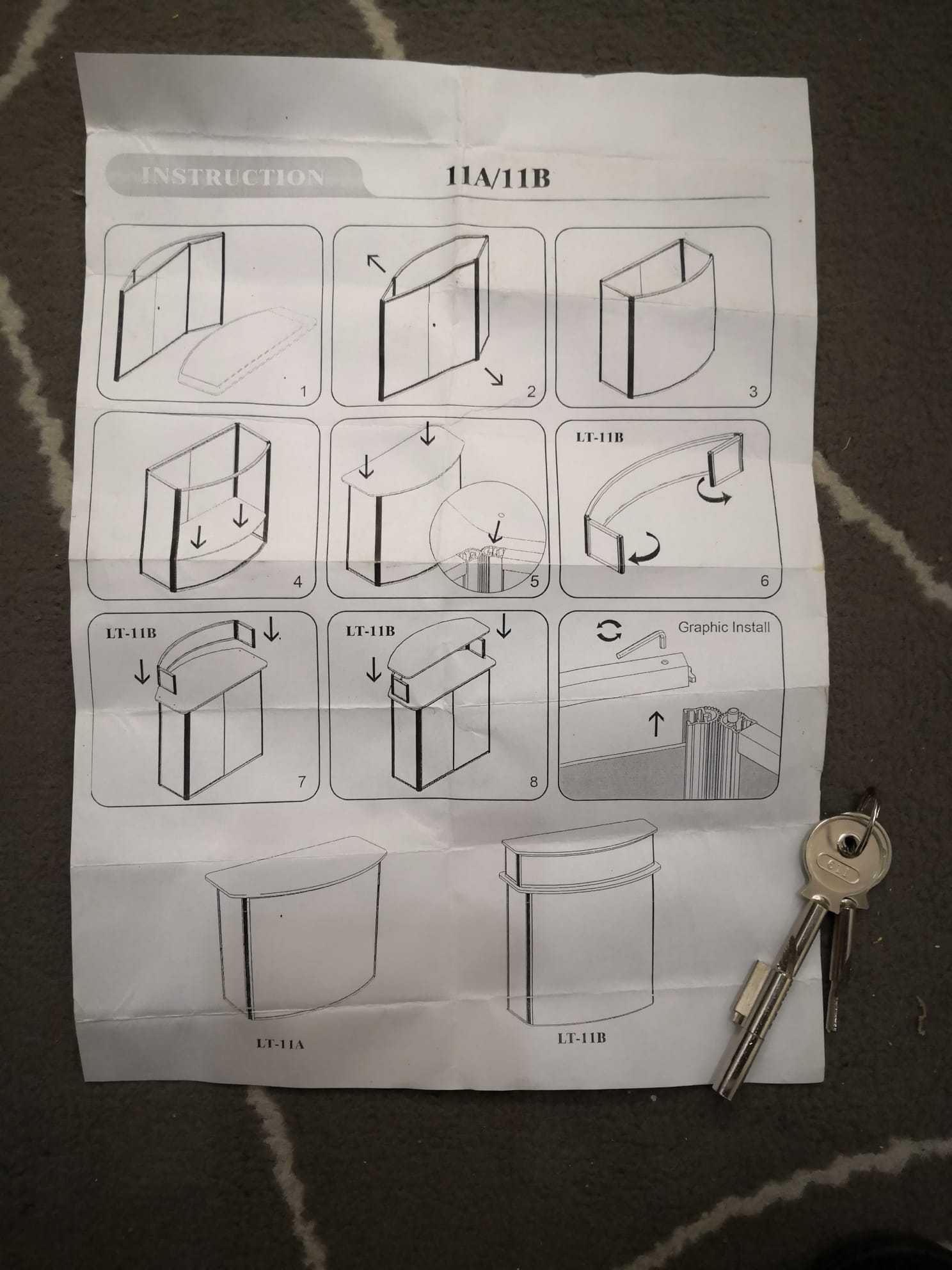 INSTRUCTION

11A/11B

1

2

3

4

5

LT-11B

6

LT-11B

7

LT-11B

8

Graphic Install

LT-11A

LT-11B