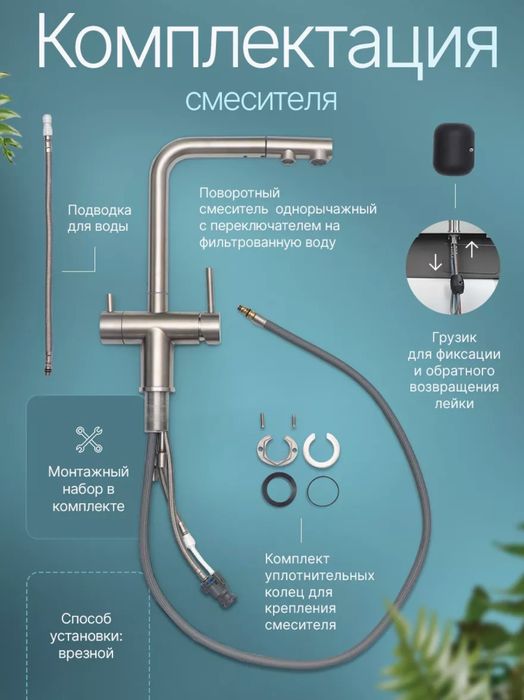 Комплектация

смесителя

Подводка для воды

Поворотный смеситель однорычажный с переключателем на фильтрованную воду

Грузик для фиксации и обратного возвращения лейки

Монтажный набор в комплекте

Комплект уплотнительных колец для крепления смесителя

Способ установки: врезной