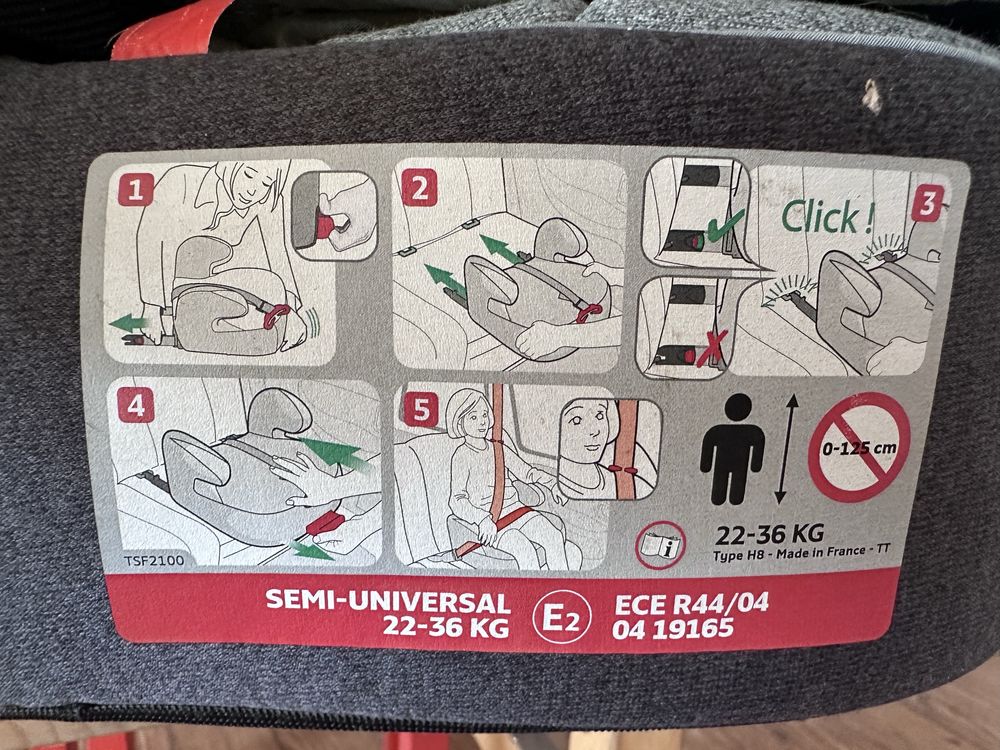 1

2

Click !

3

4

5

0-125 cm

22-36 KG
Type H8 - Made in France - TT

TSF2100

SEMI-UNIVERSAL
22-36 KG

E2

ECE R44/04
04 19165