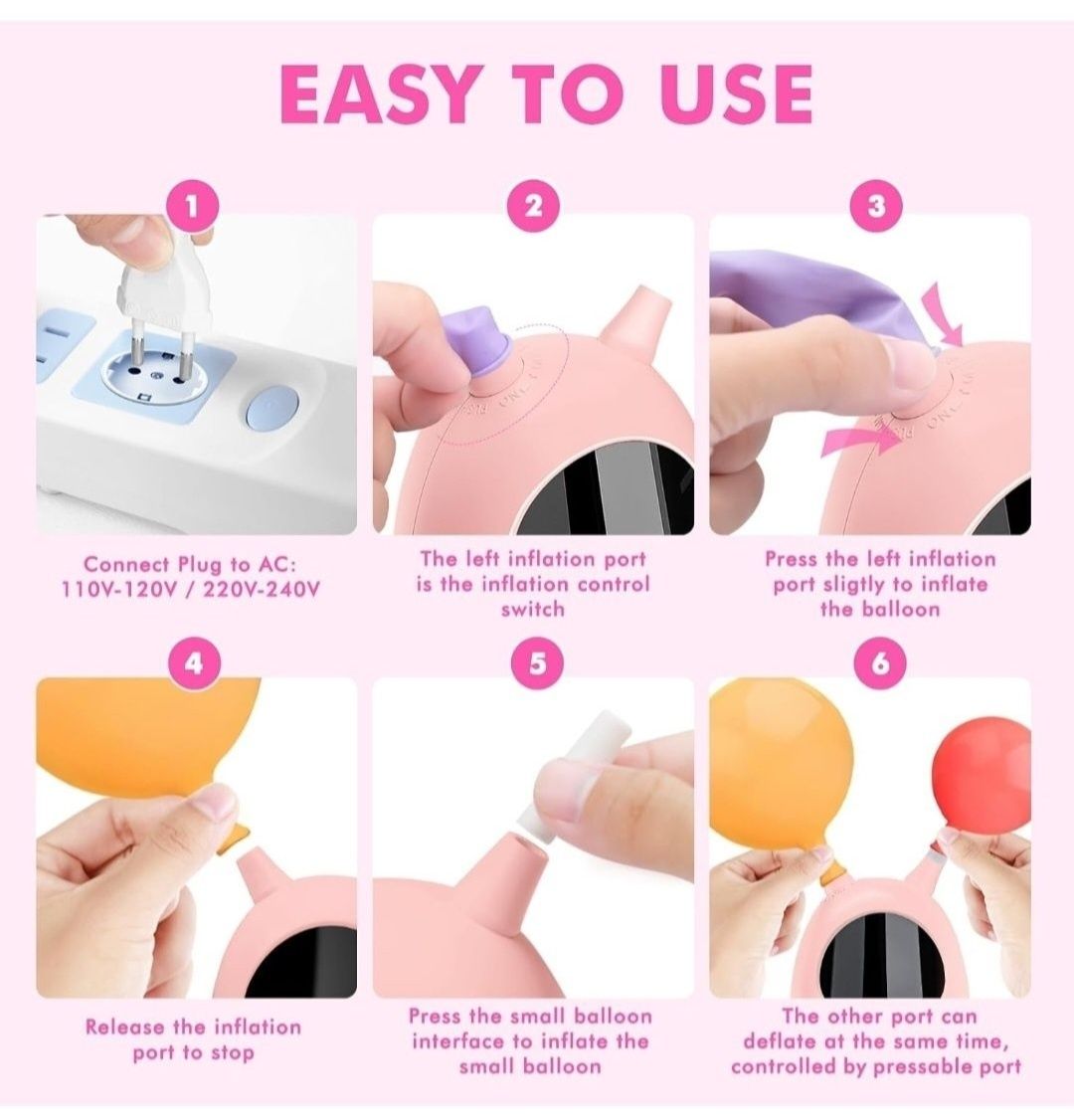 EASY TO USE

1

Connect Plug to AC: 110V-120V / 220V-240V

2

The left inflation port is the inflation control switch

3

Press the left inflation port sligtly to inflate the balloon

4

Release the inflation port to stop

5

Press the small balloon interface to inflate the small balloon

6

The other port can deflate at the same time, controlled by pressable port