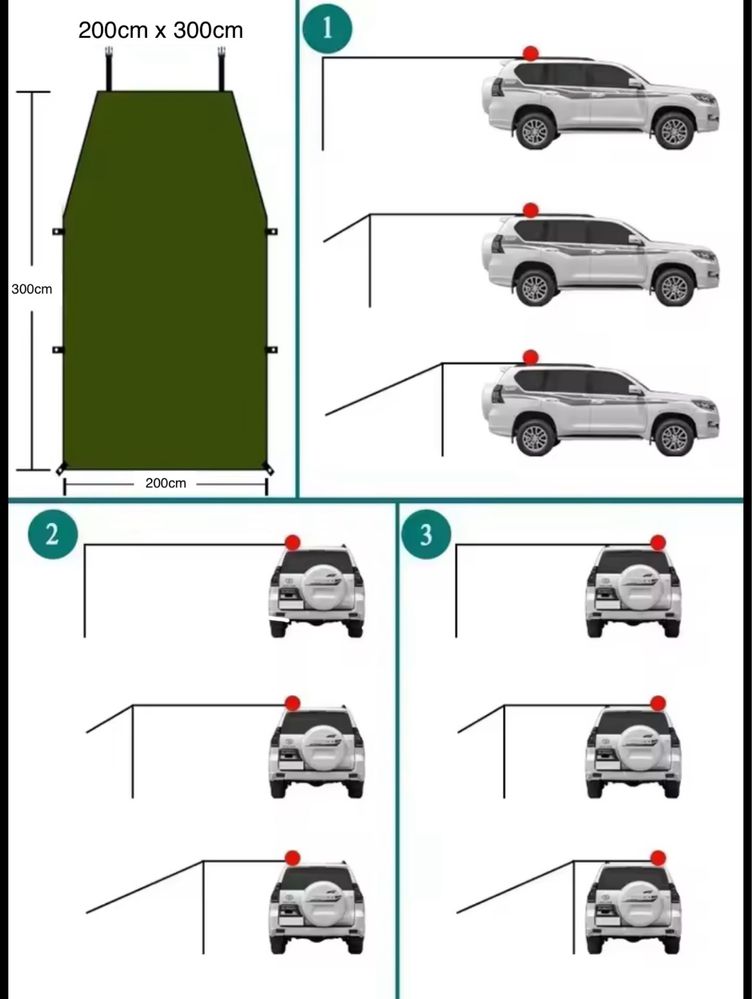 200cm x 300cm

300cm

200cm

1

2

3