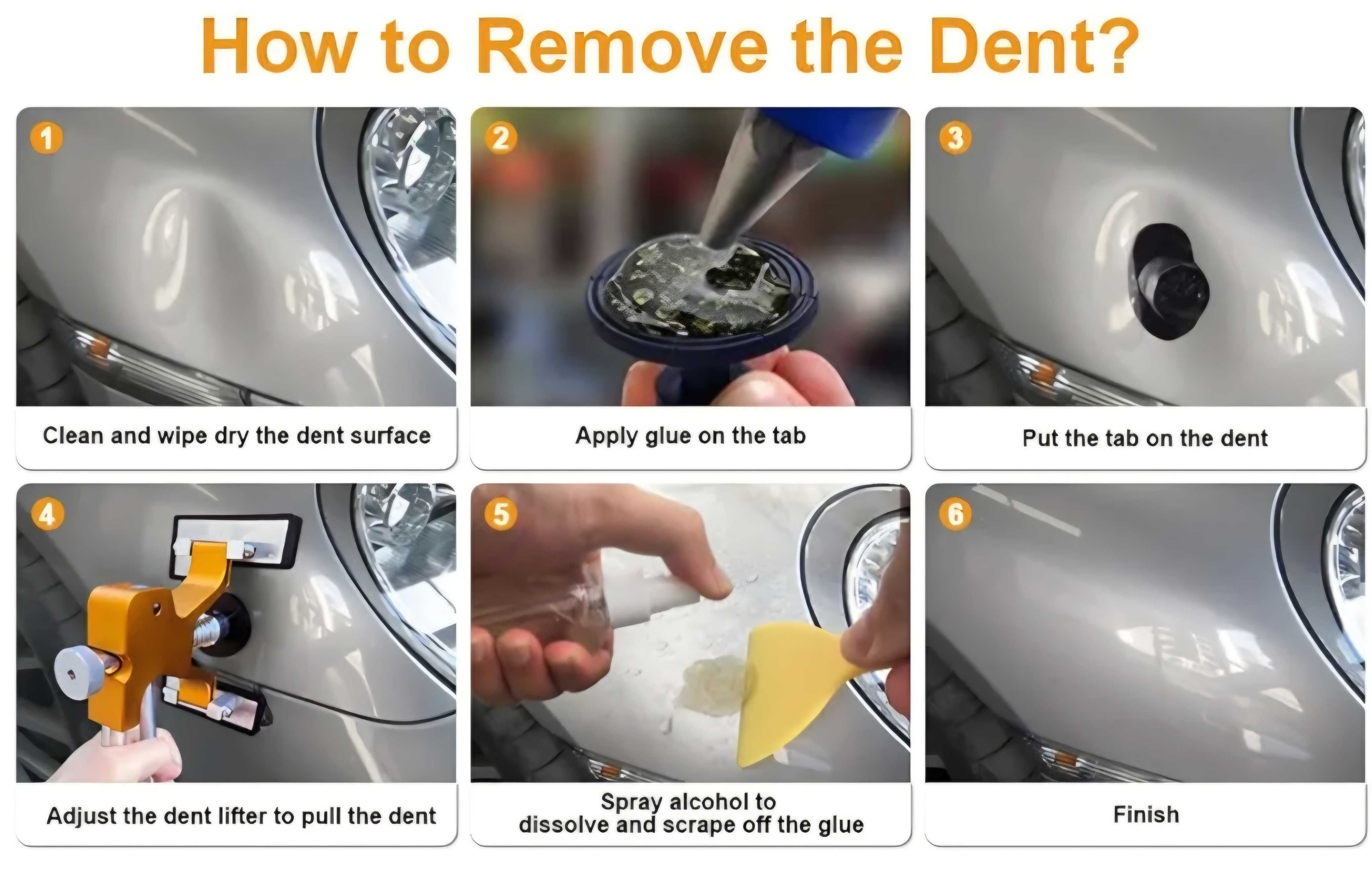 How to Remove the Dent?

1
Clean and wipe dry the dent surface

2
Apply glue on the tab

3
Put the tab on the dent

4
Adjust the dent lifter to pull the dent

5
Spray alcohol to dissolve and scrape off the glue

6
Finish